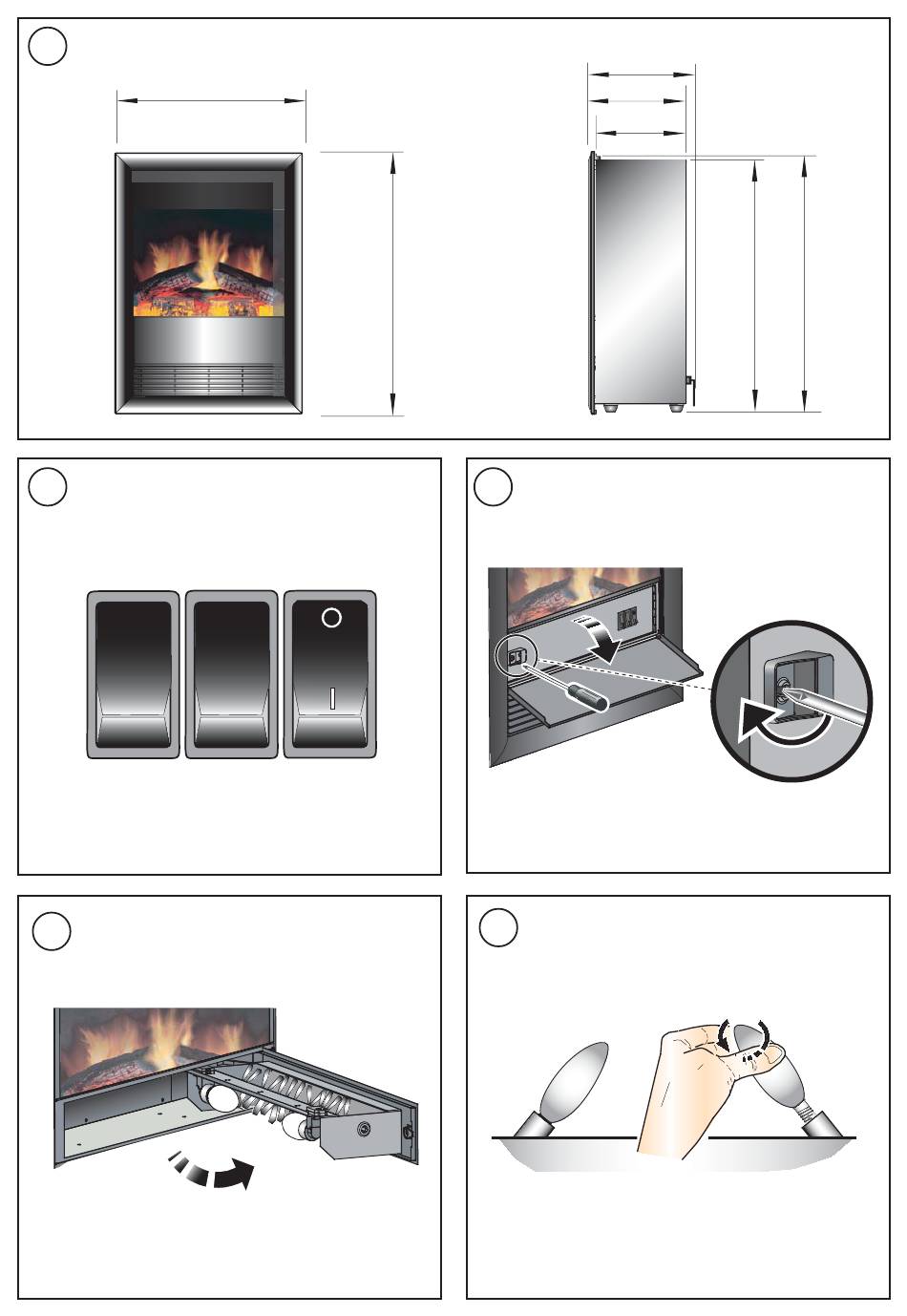 O
I