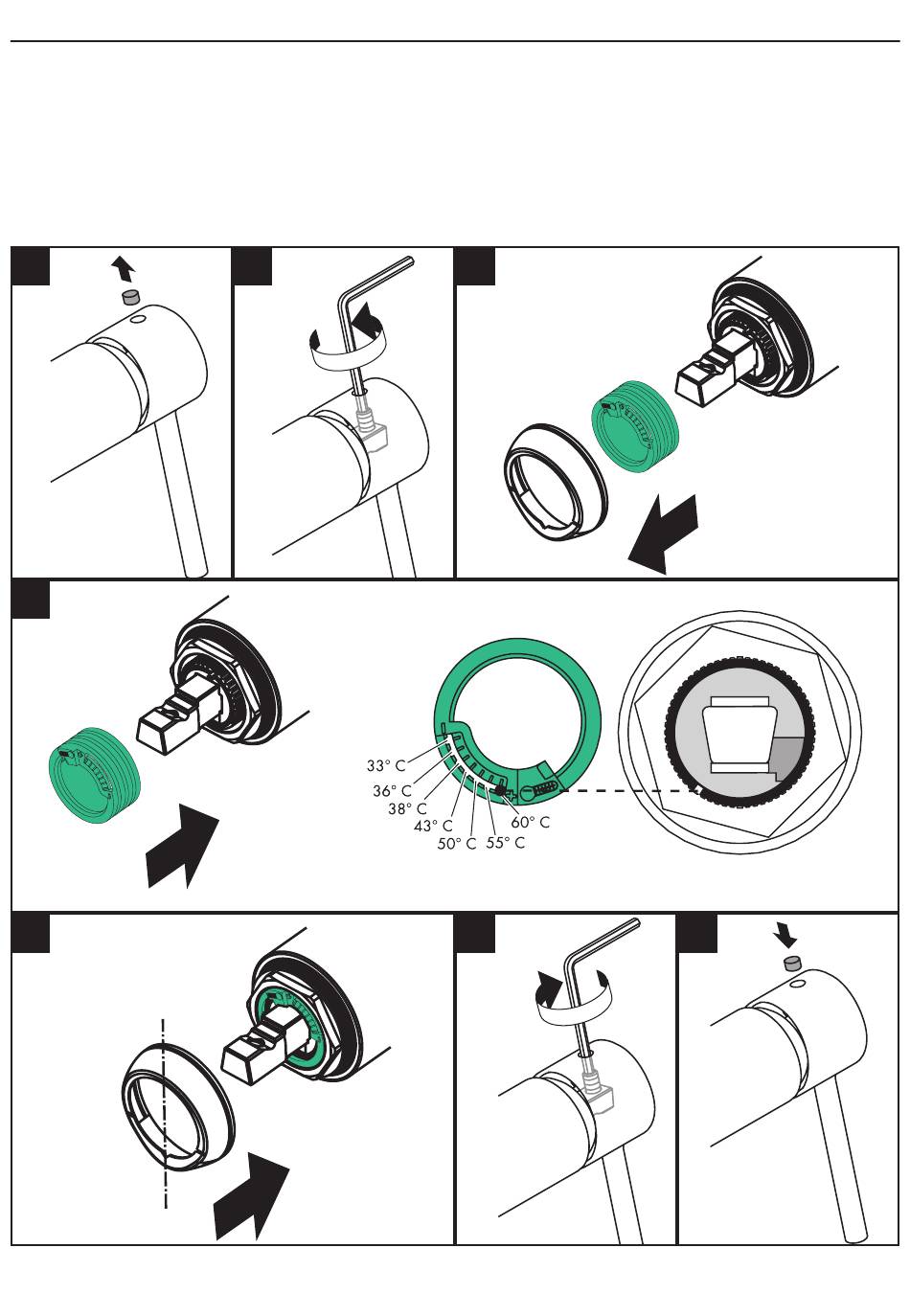 33° C
36° C
38° C
43° C
50° C
55° C
60° C