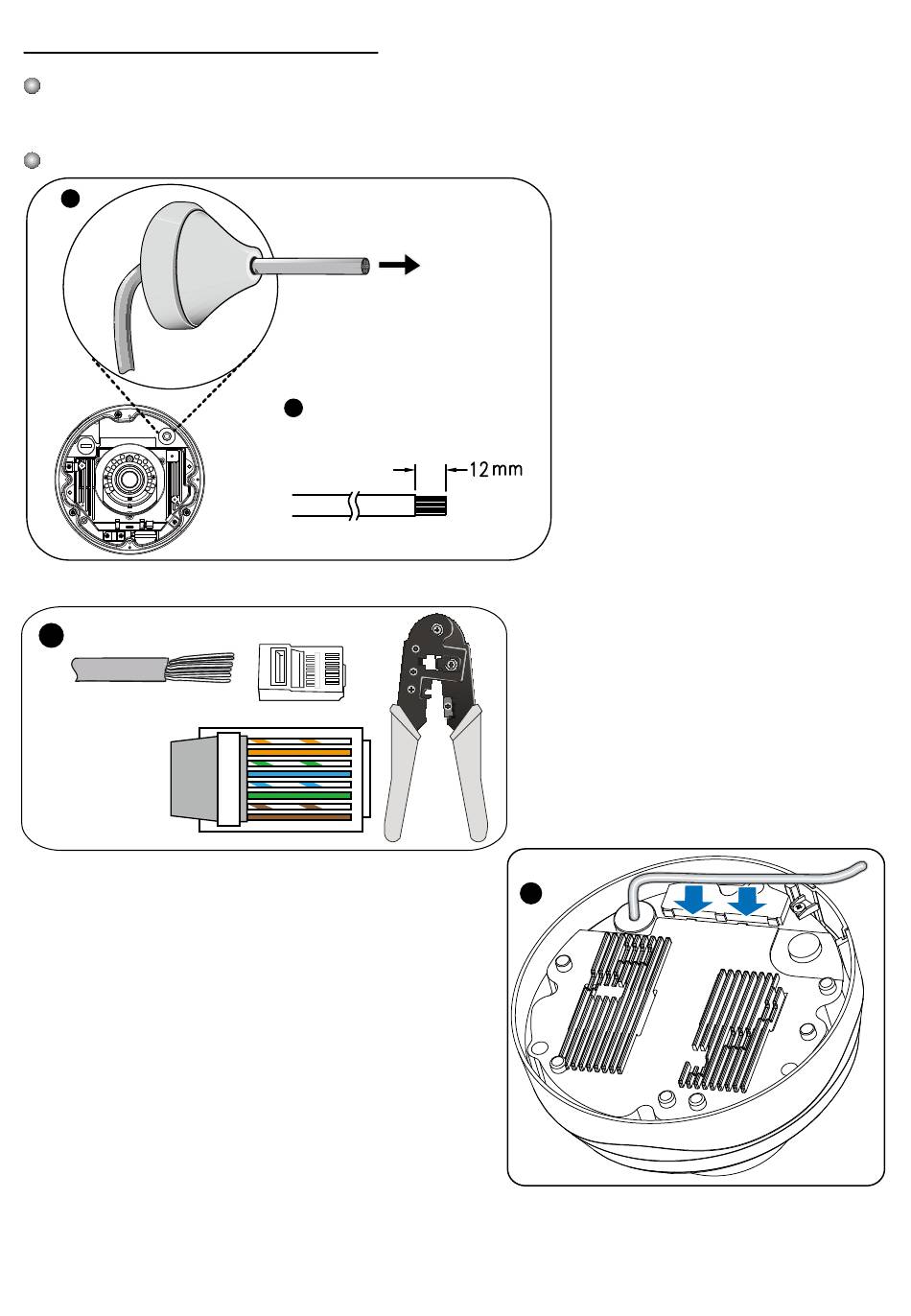 12 mm