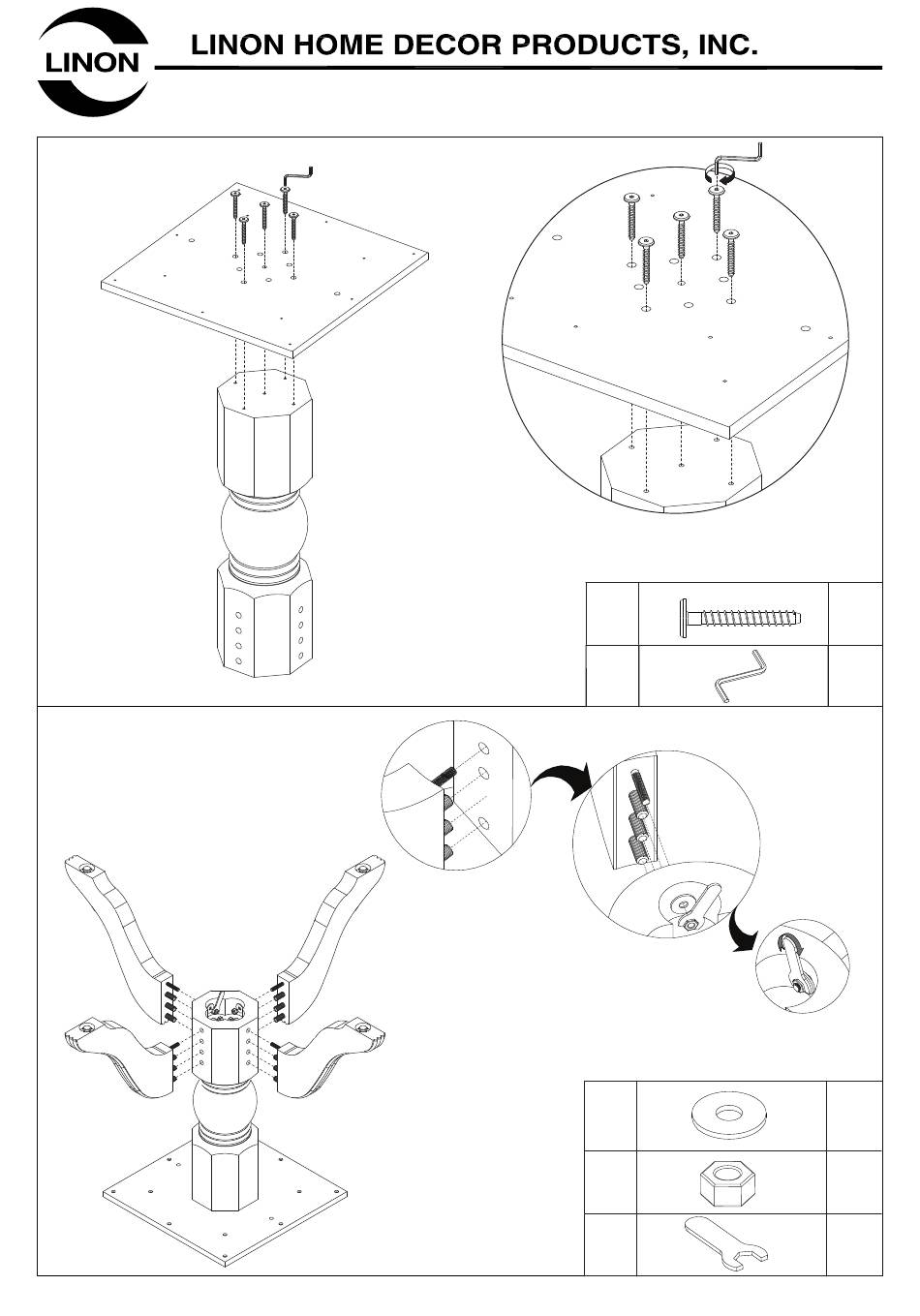 LINON

LINON HOME DECOR PRODUCTS, INC.