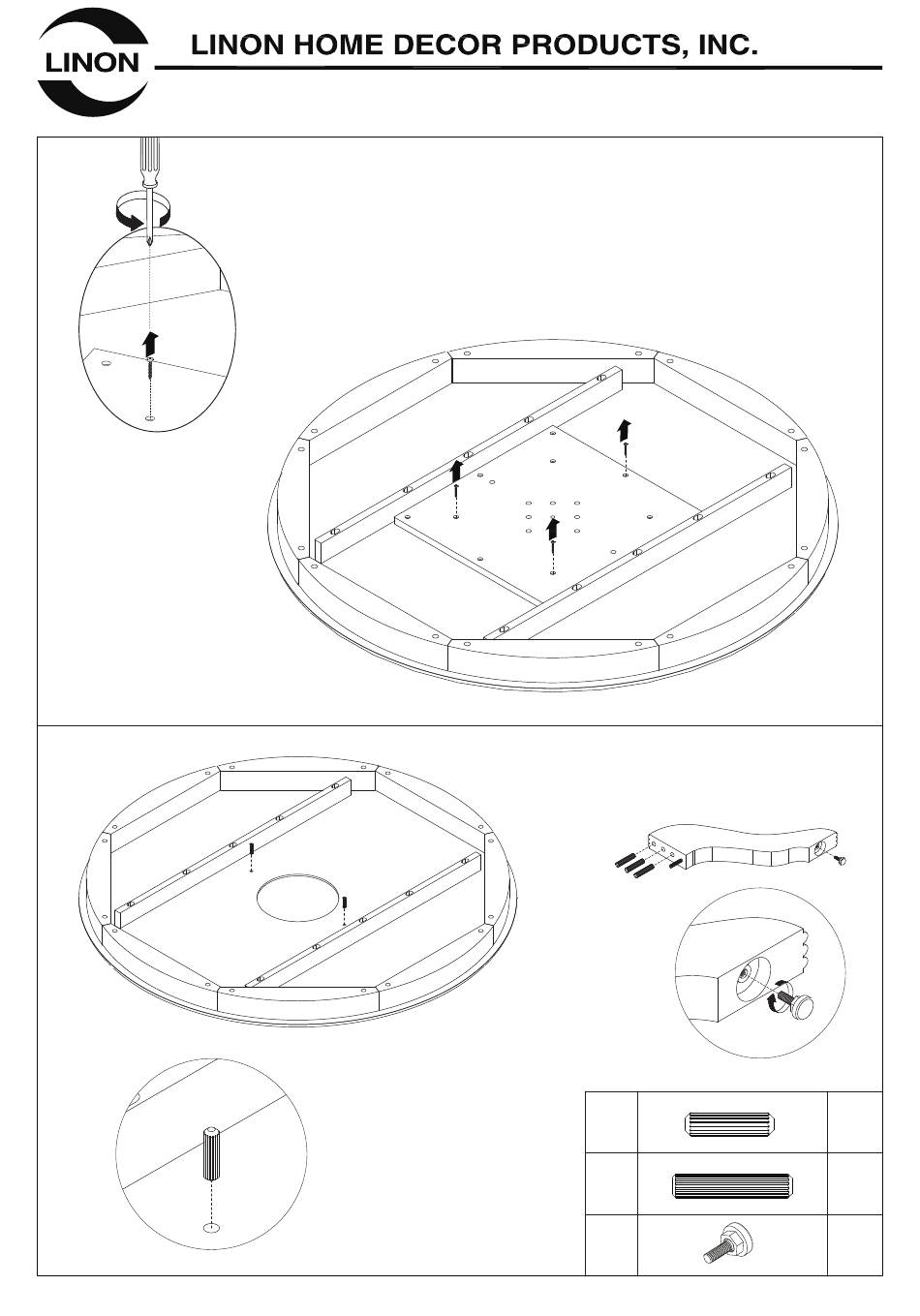 LINON

LINON HOME DECOR PRODUCTS, INC.