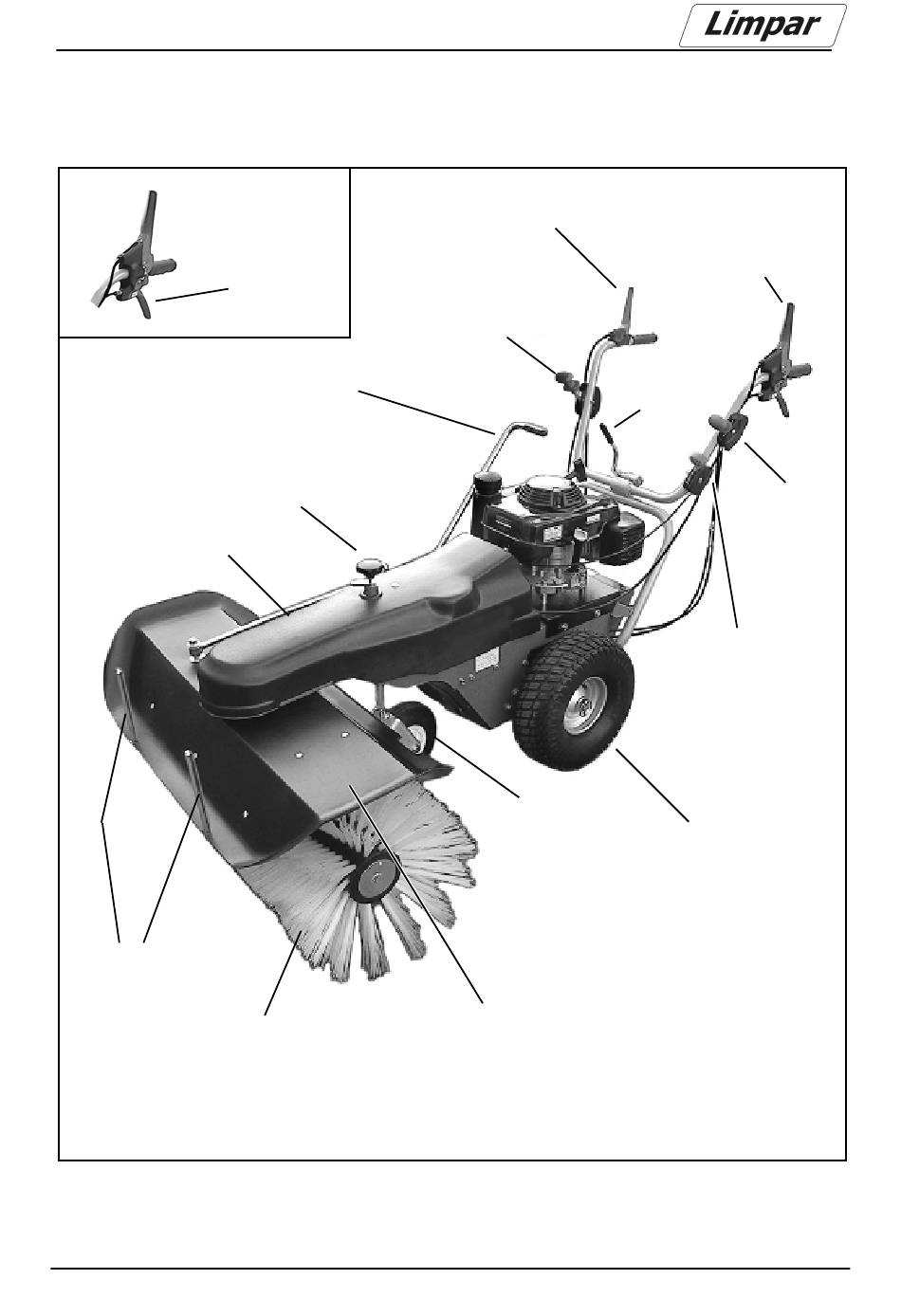 Limpar