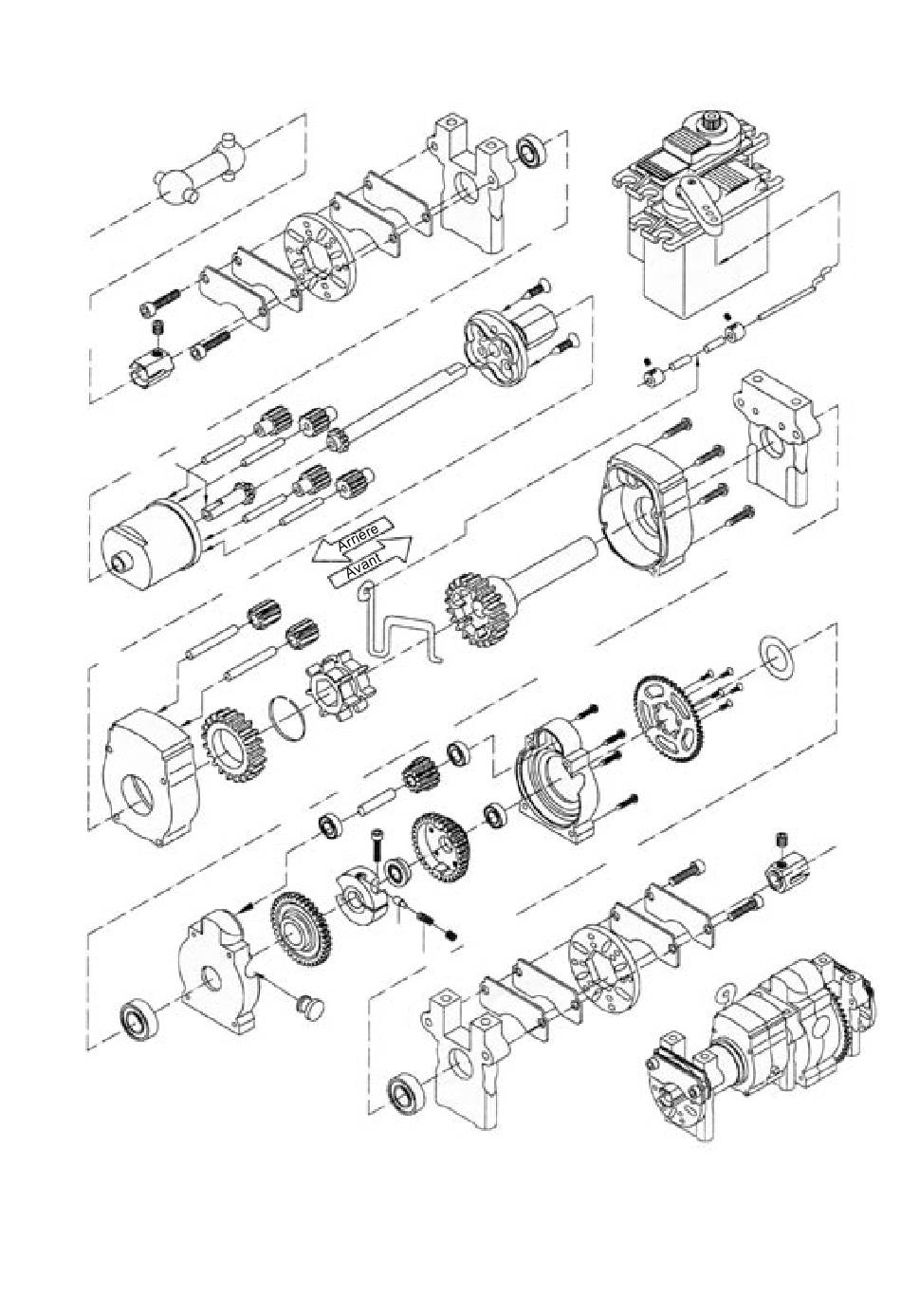 Arrière
Avant