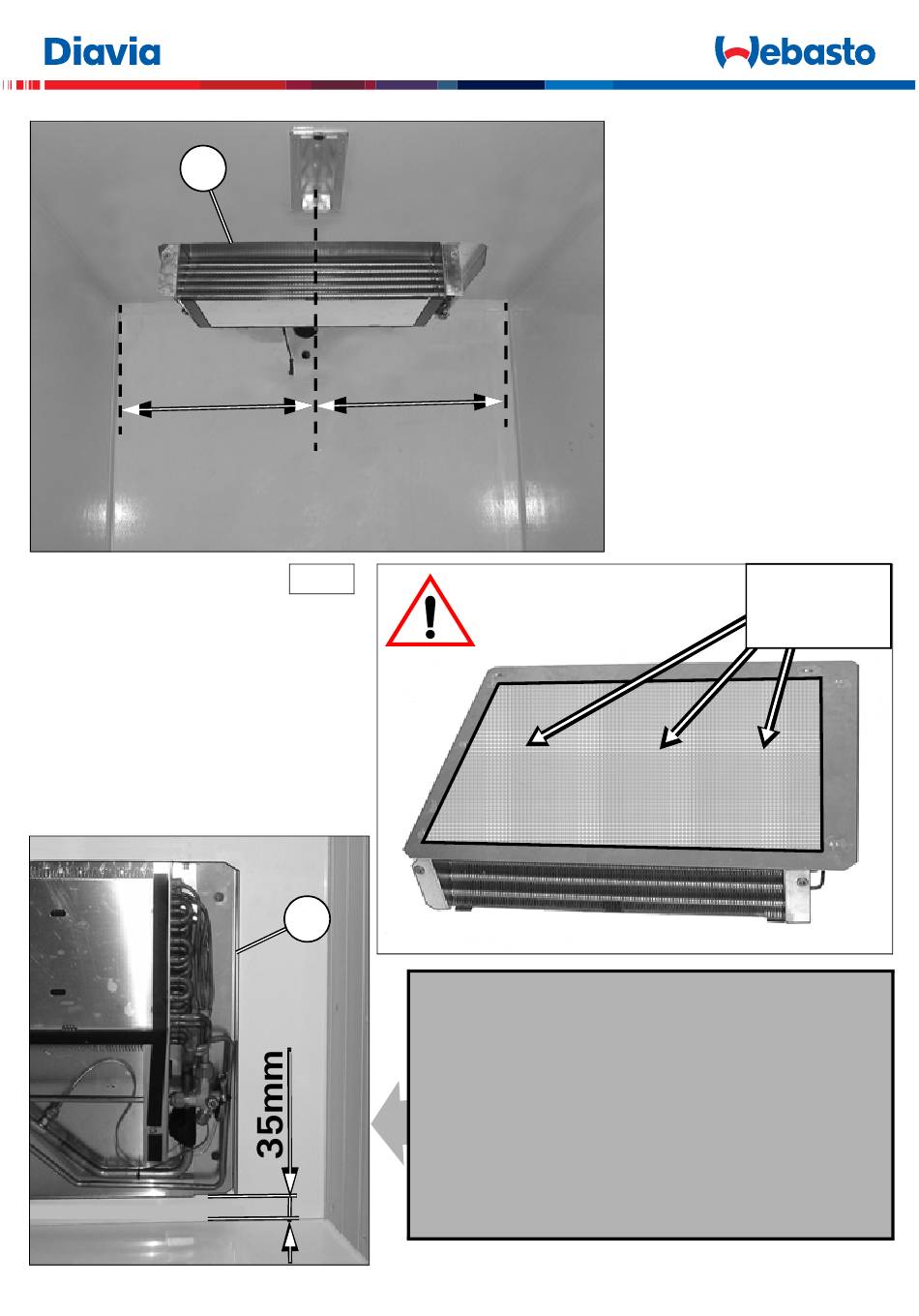 Diavia

Webasto

35mm