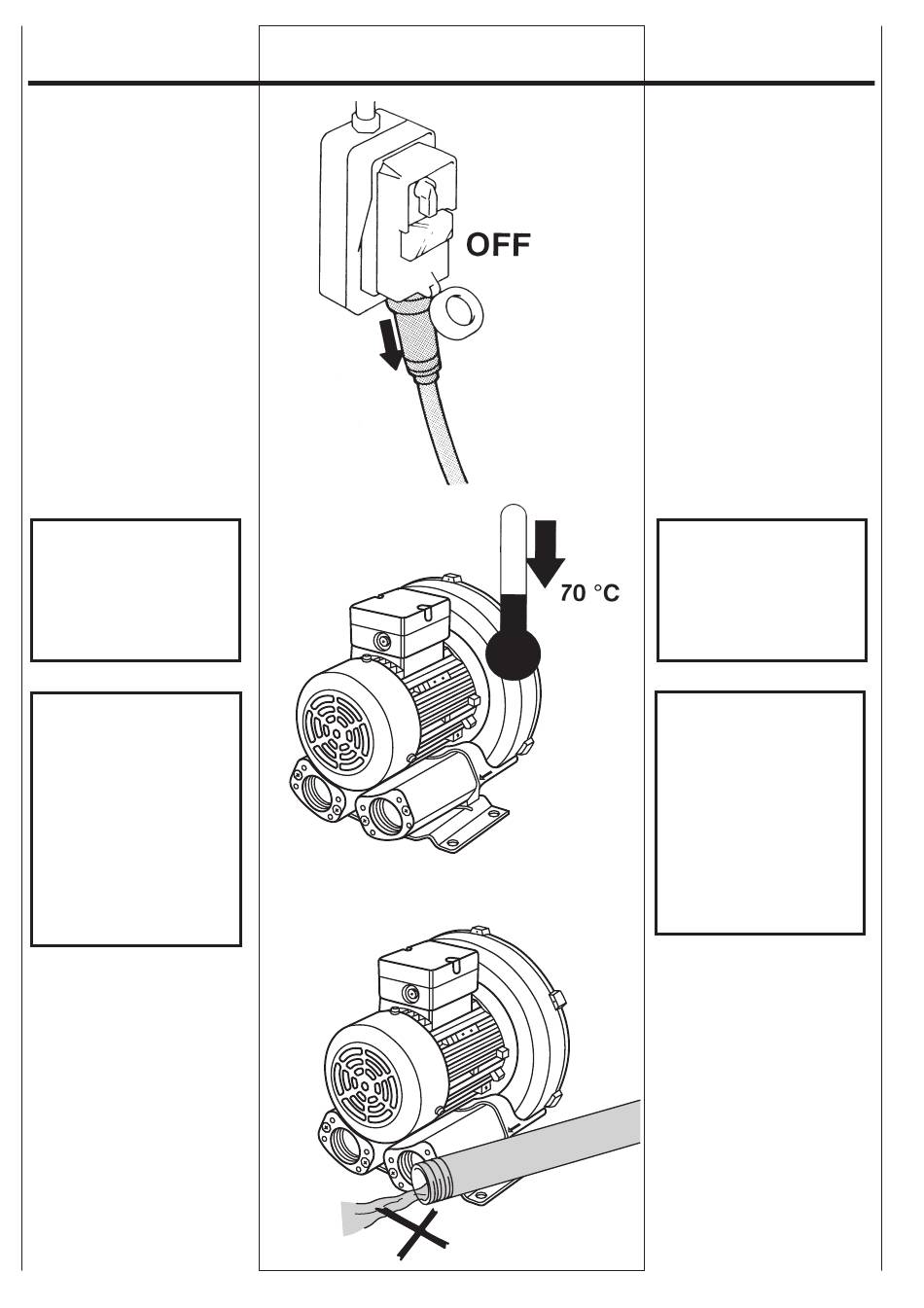 OFF

70 °C