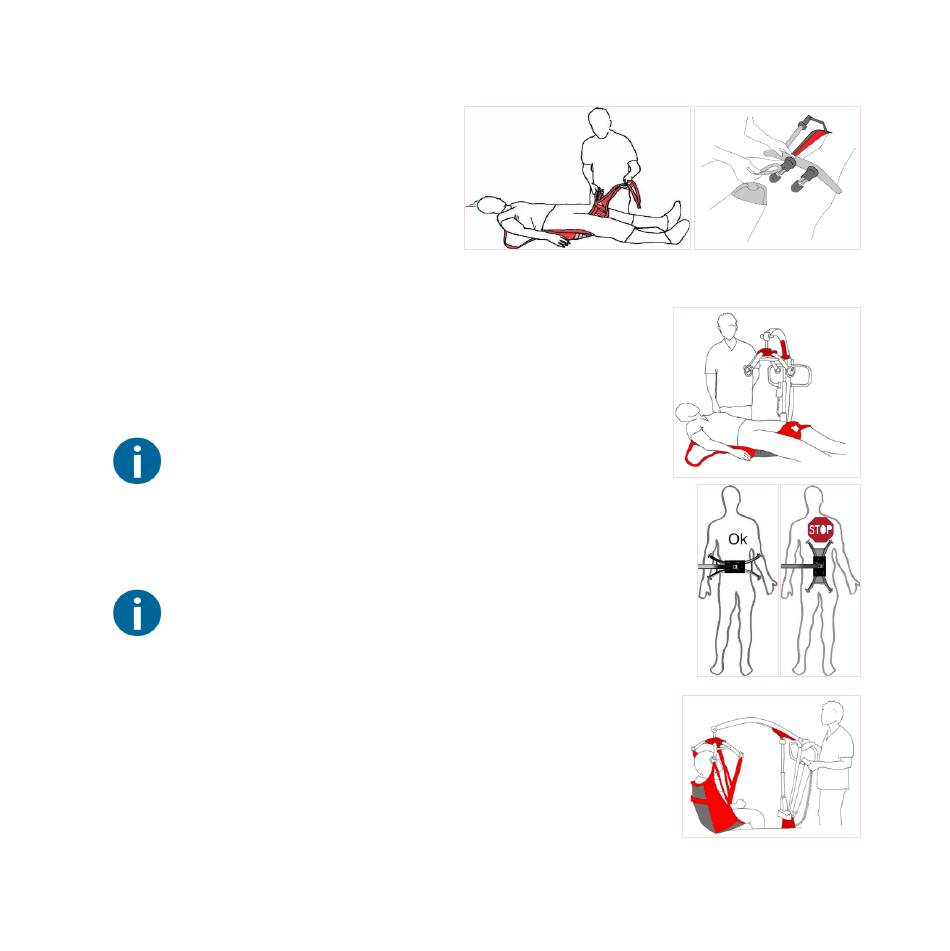 Ok

STOP