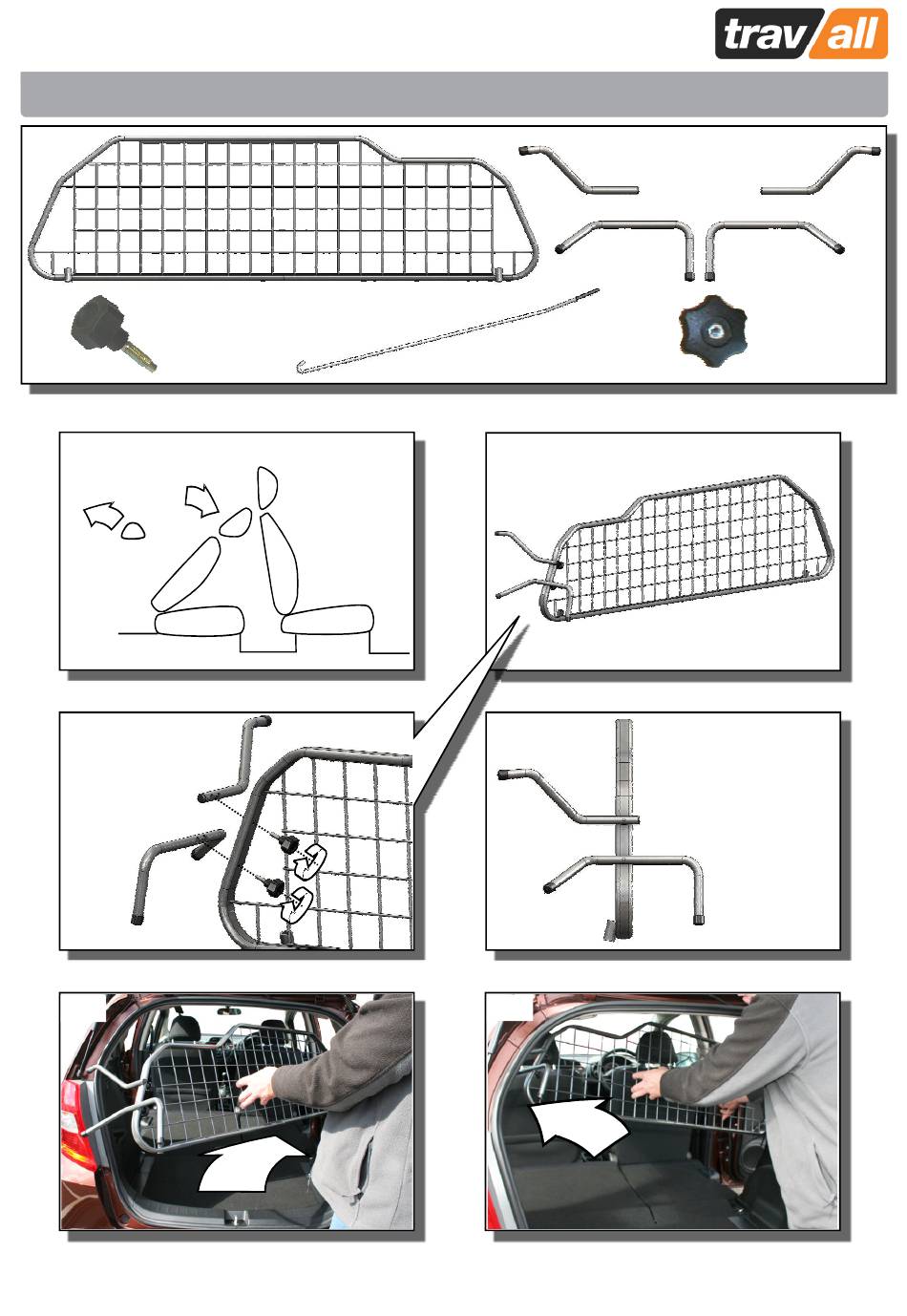 trav/all