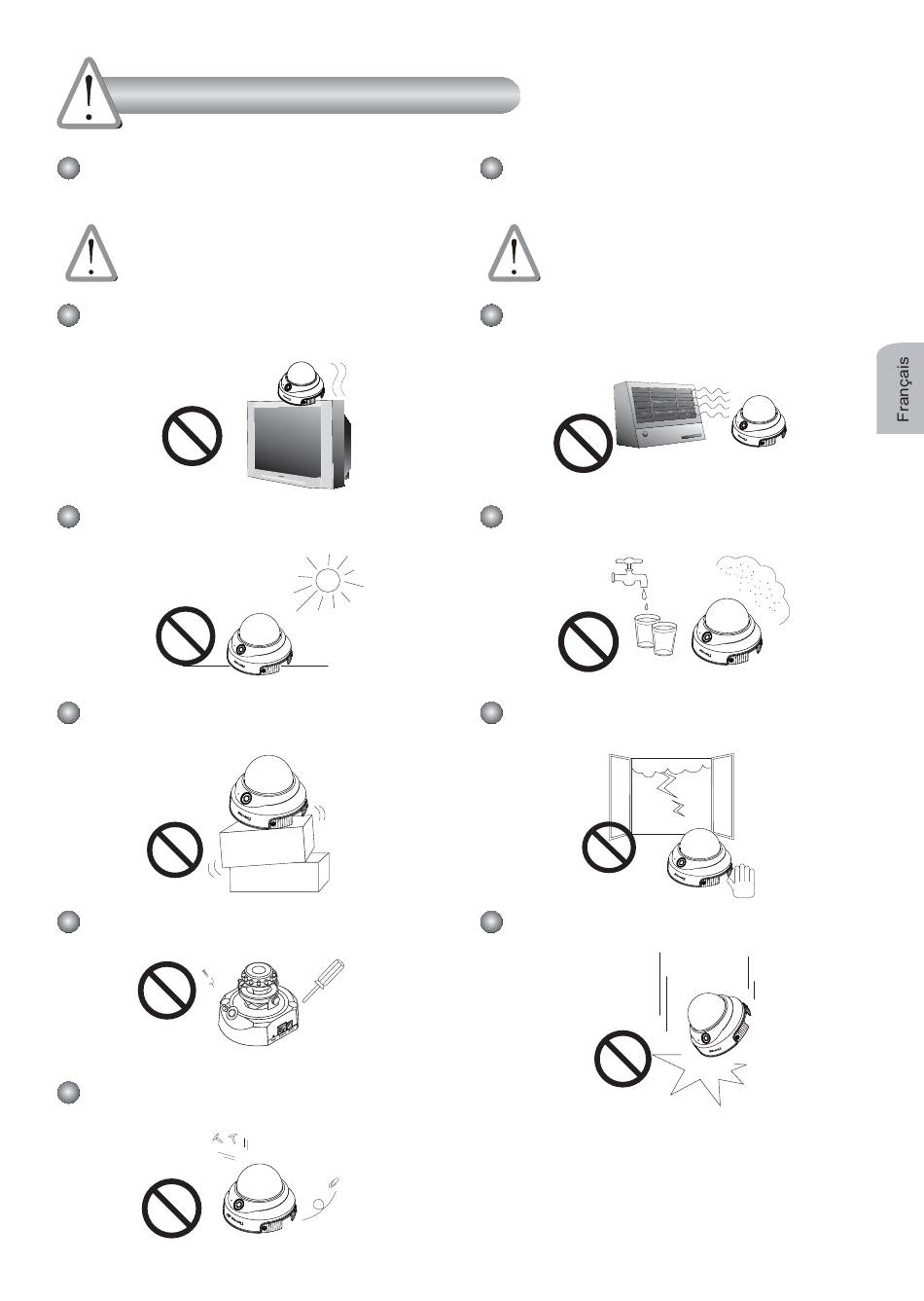 Français