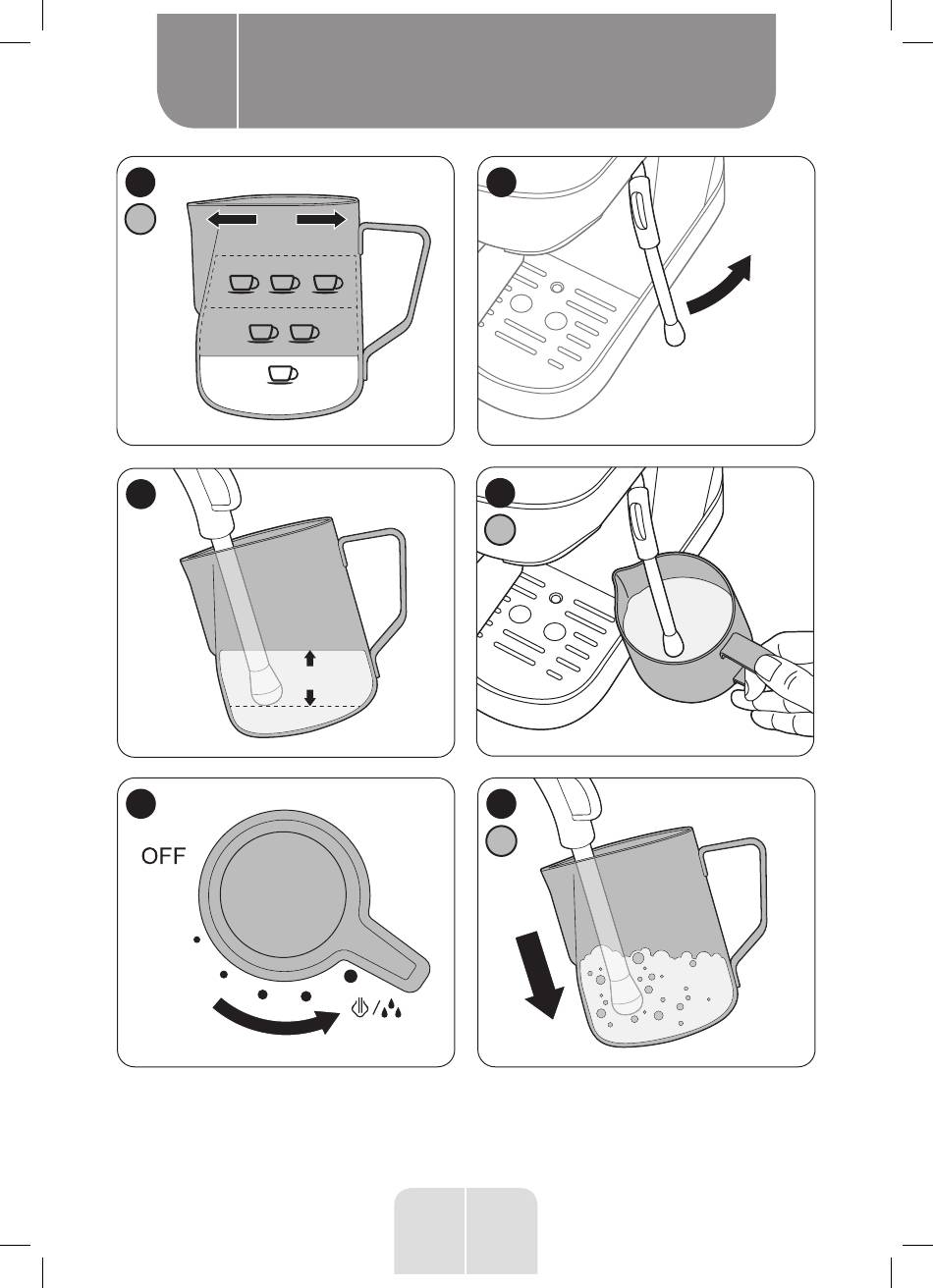 OFF