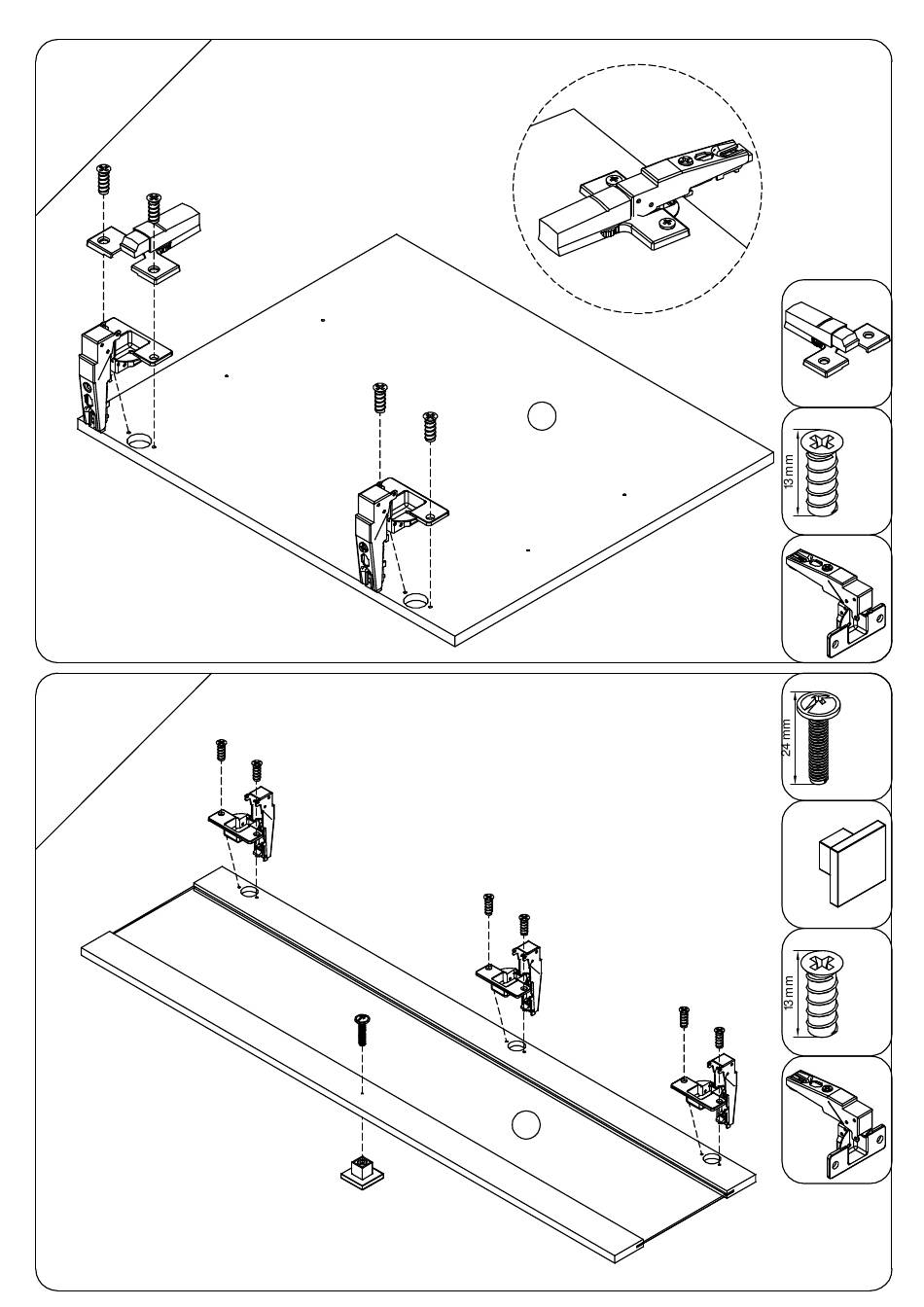 13 mm

24 mm

13 mm