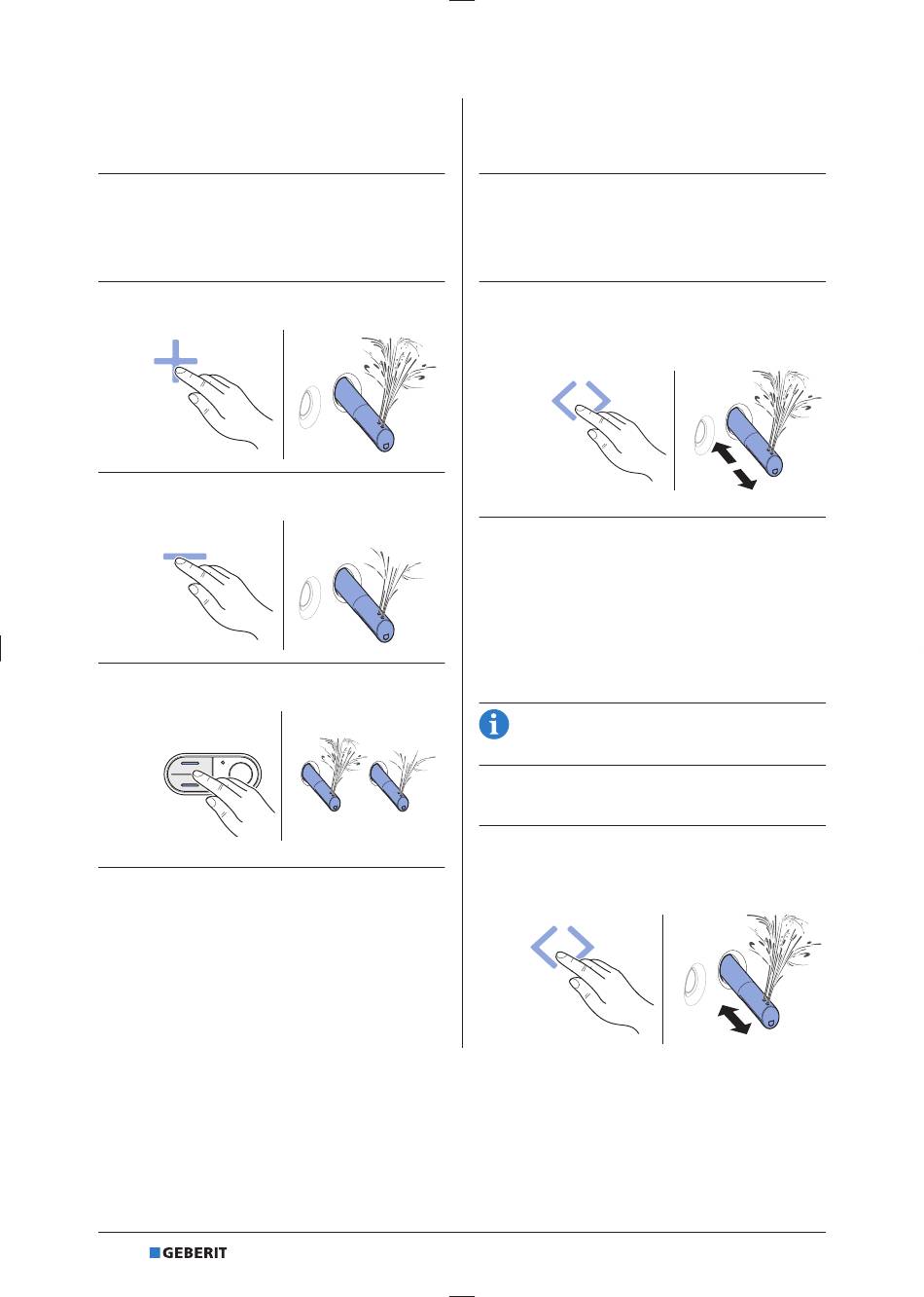 GEBERIT