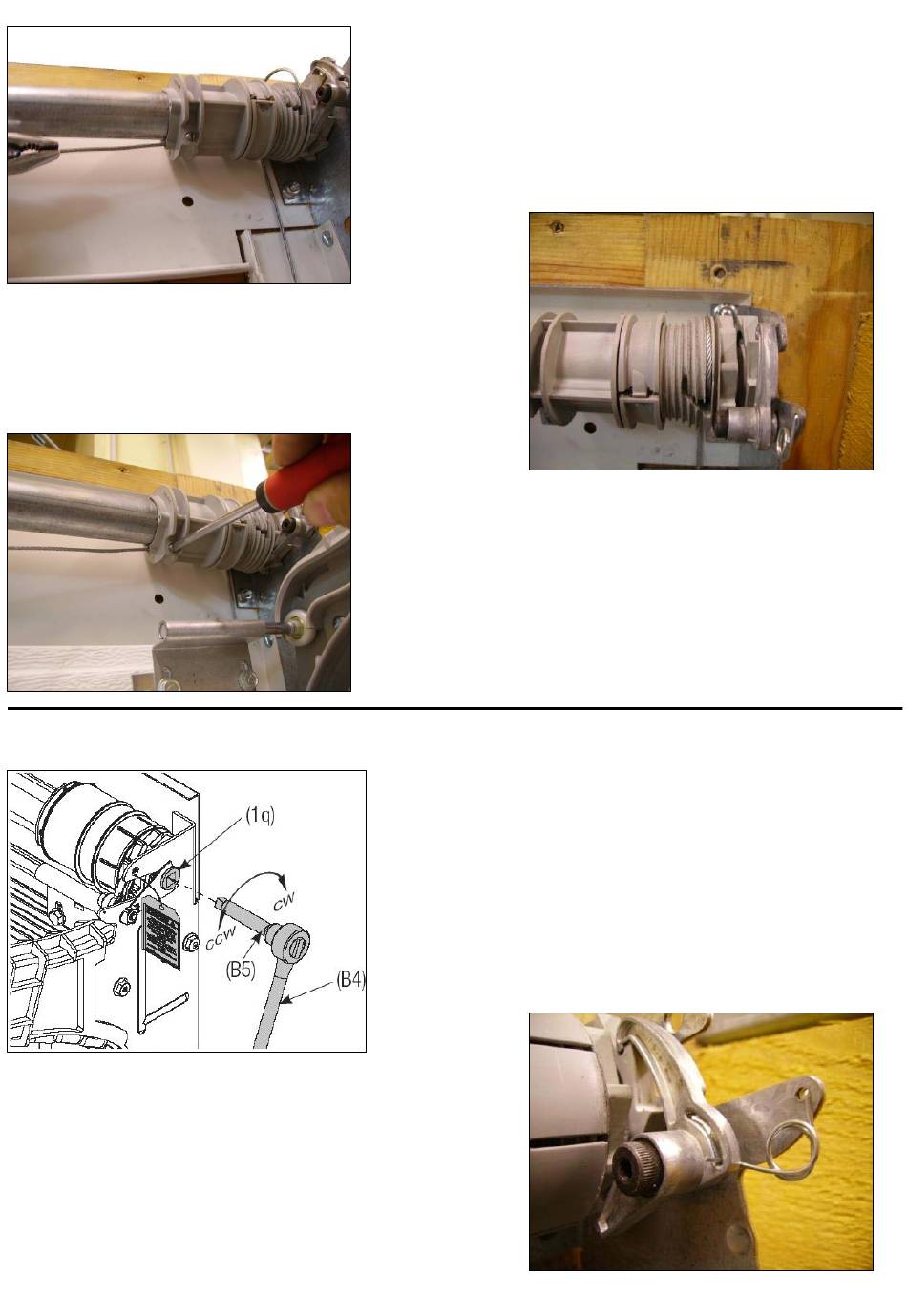 (1q)
CW
CCW
(B5)
(B4)