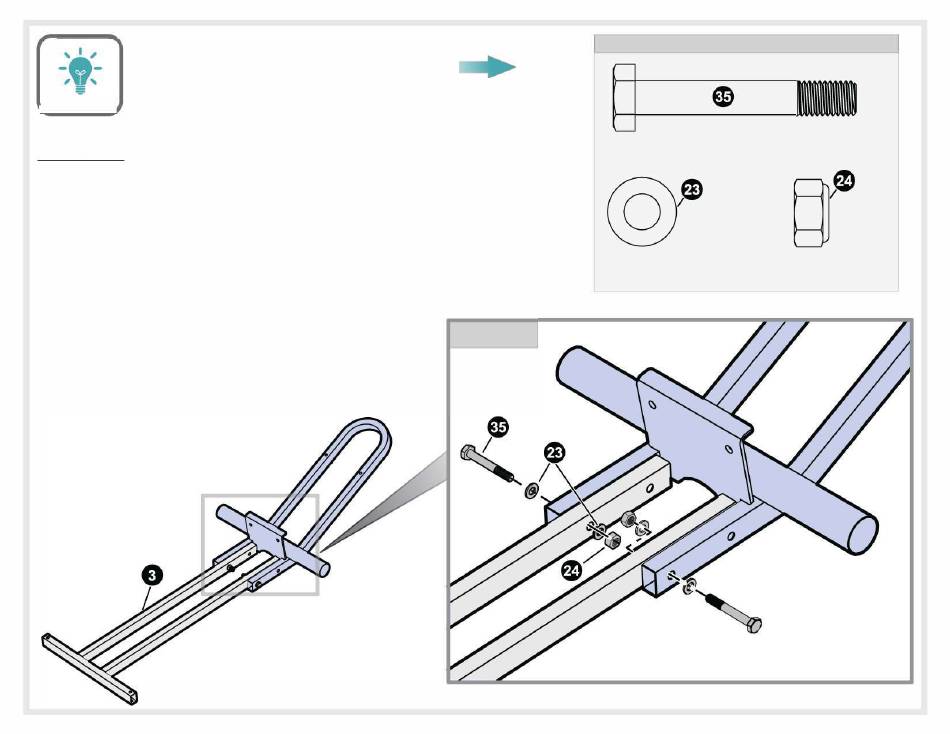 35

23

24

35

23

24

3