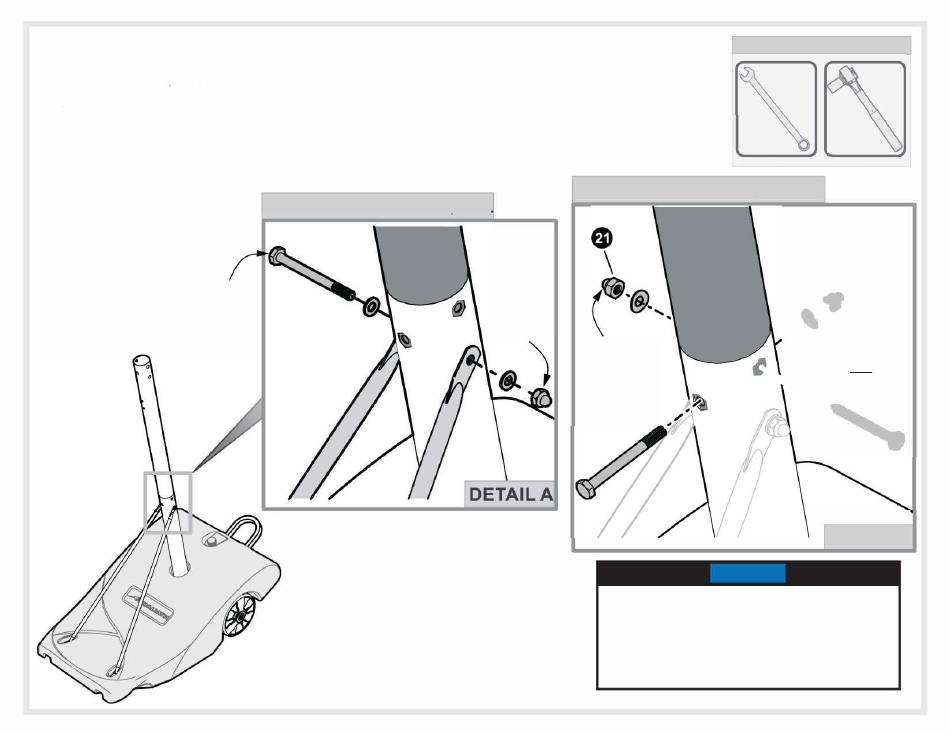 21

DETAIL A