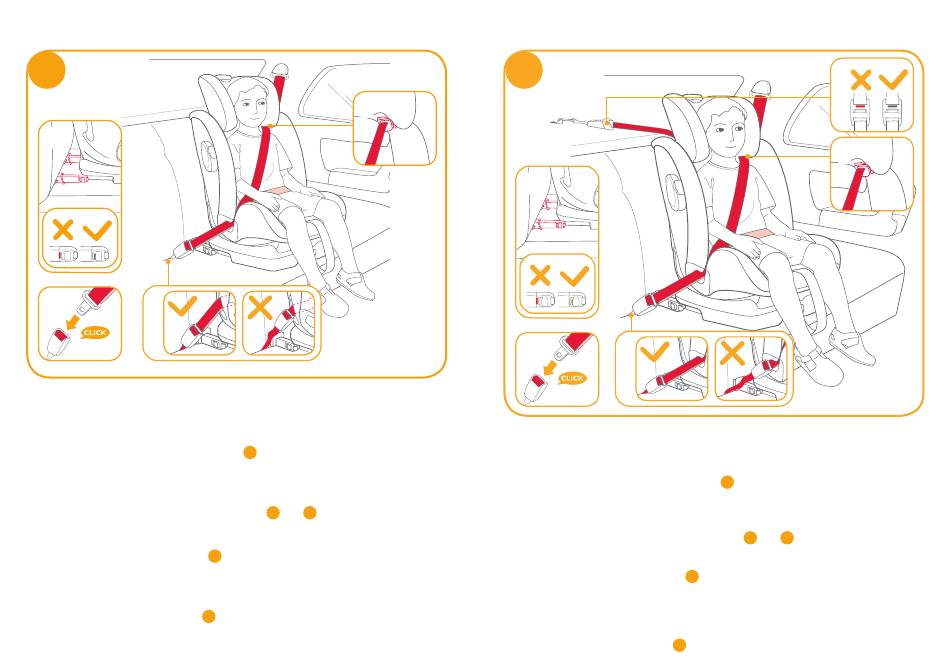 CLICK

CLICK