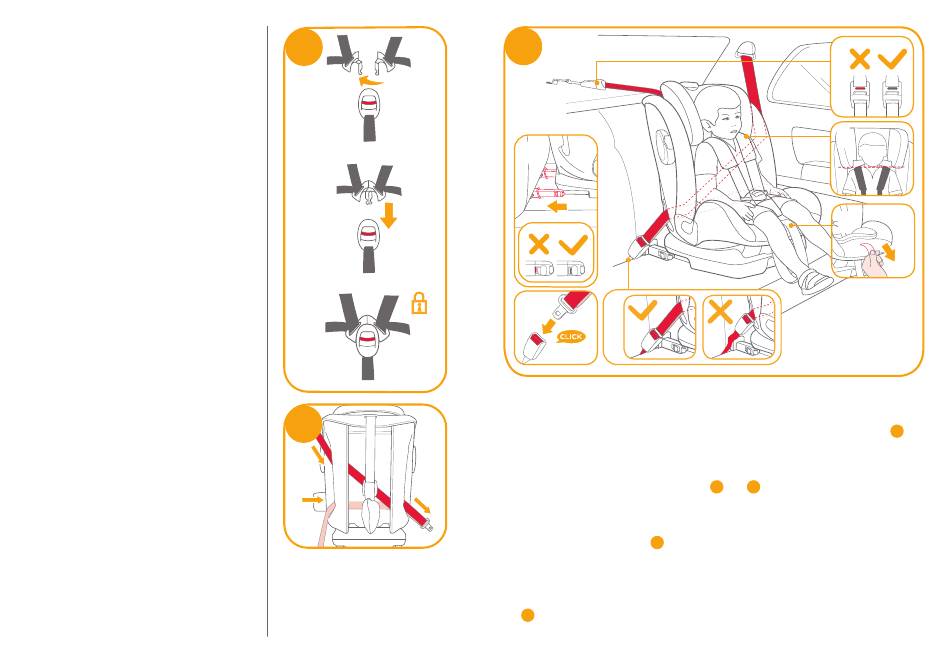 CLICK