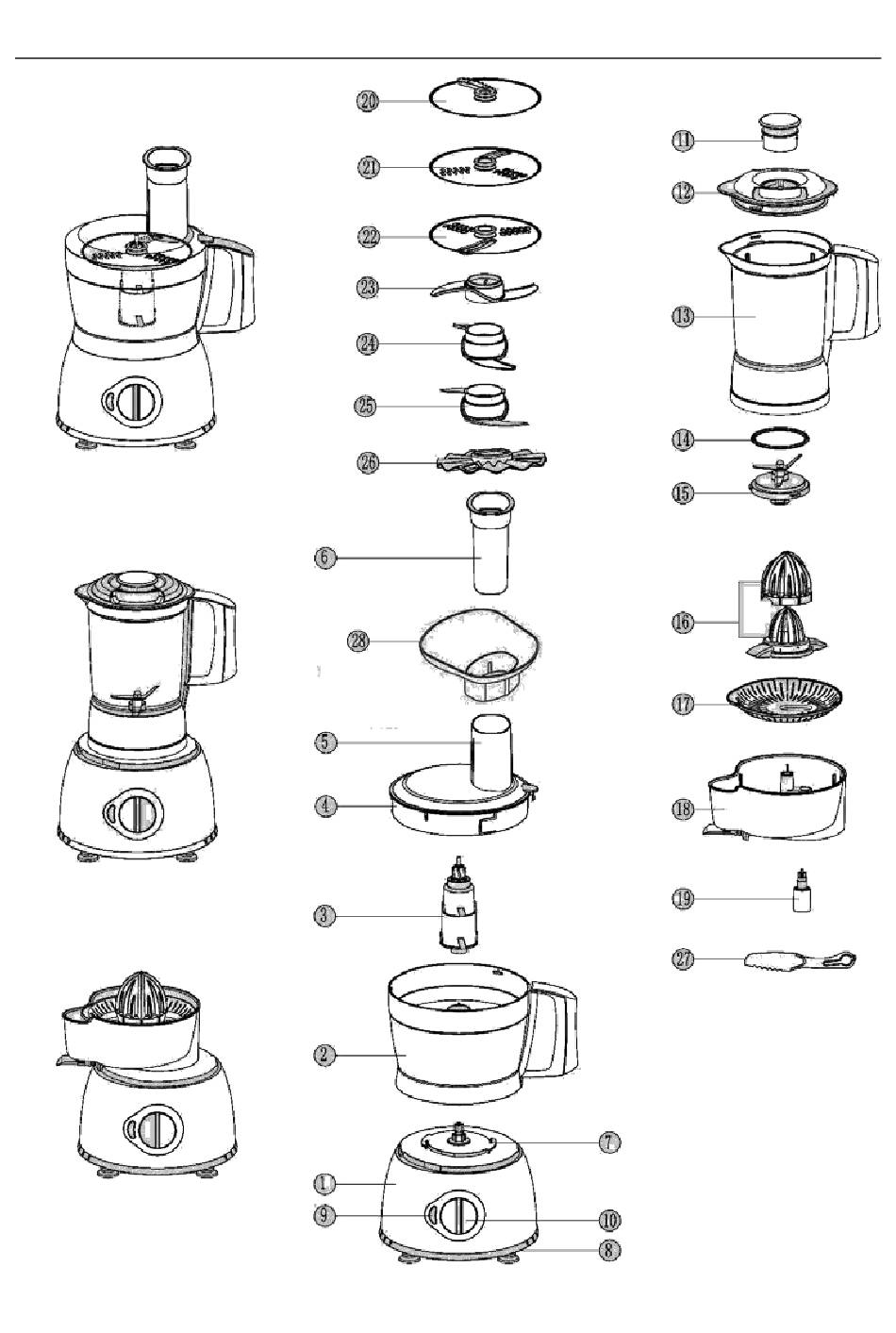 20
21
22
23
24
25
26
6
28
5
4
3
2
7
1
9
10
8
11
12
13
14
15
16
17
18
19
27