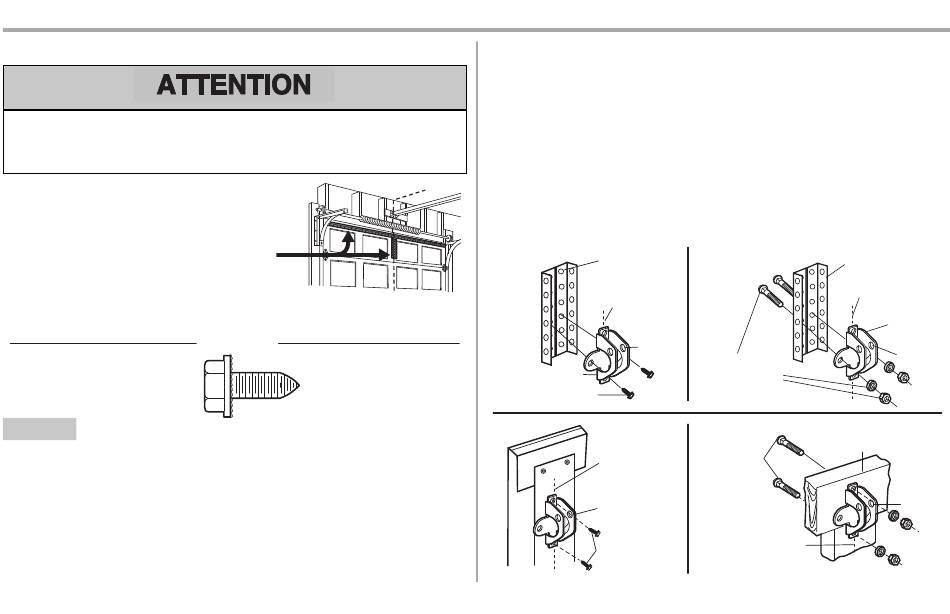 ATTENTION