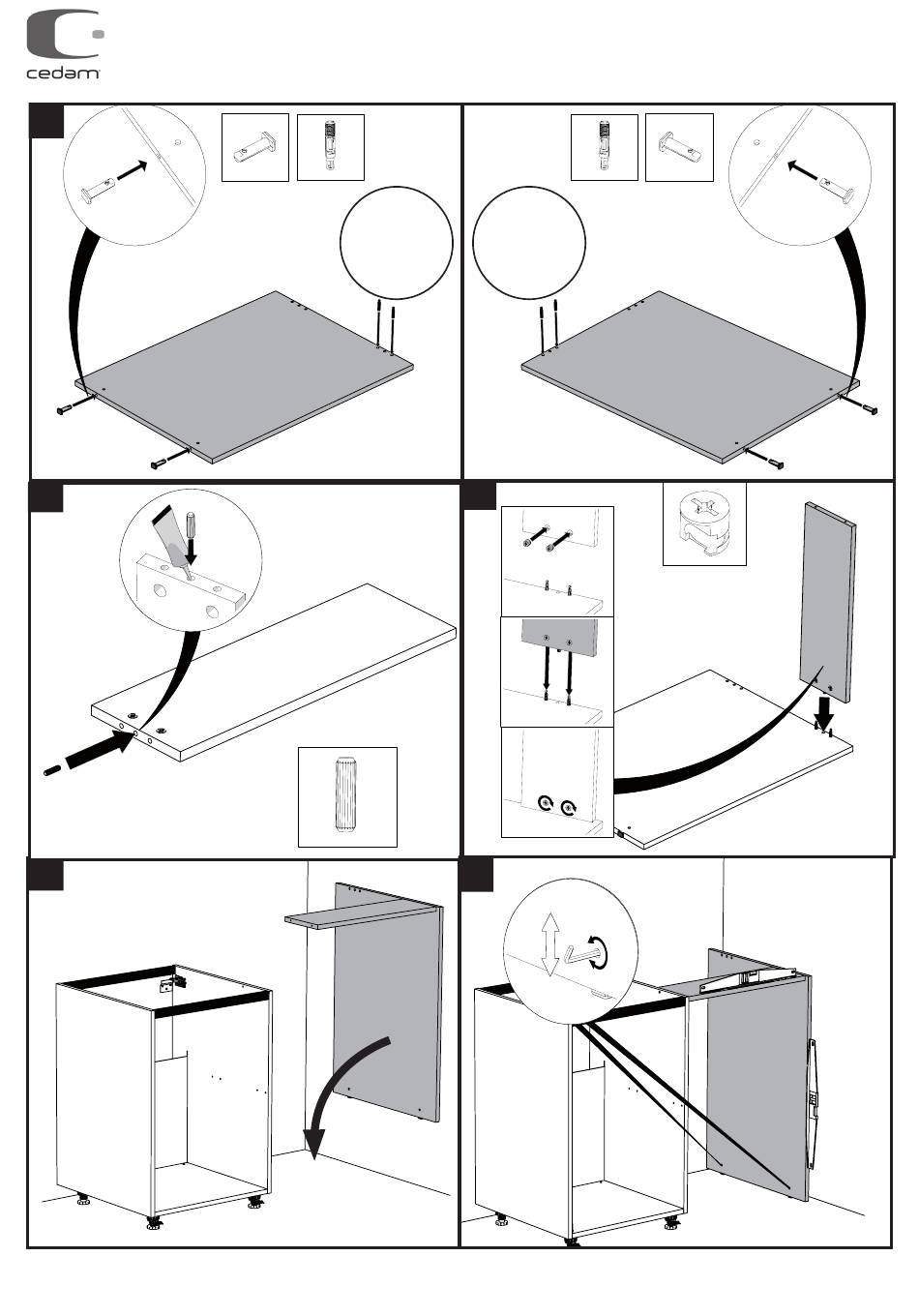 cedam