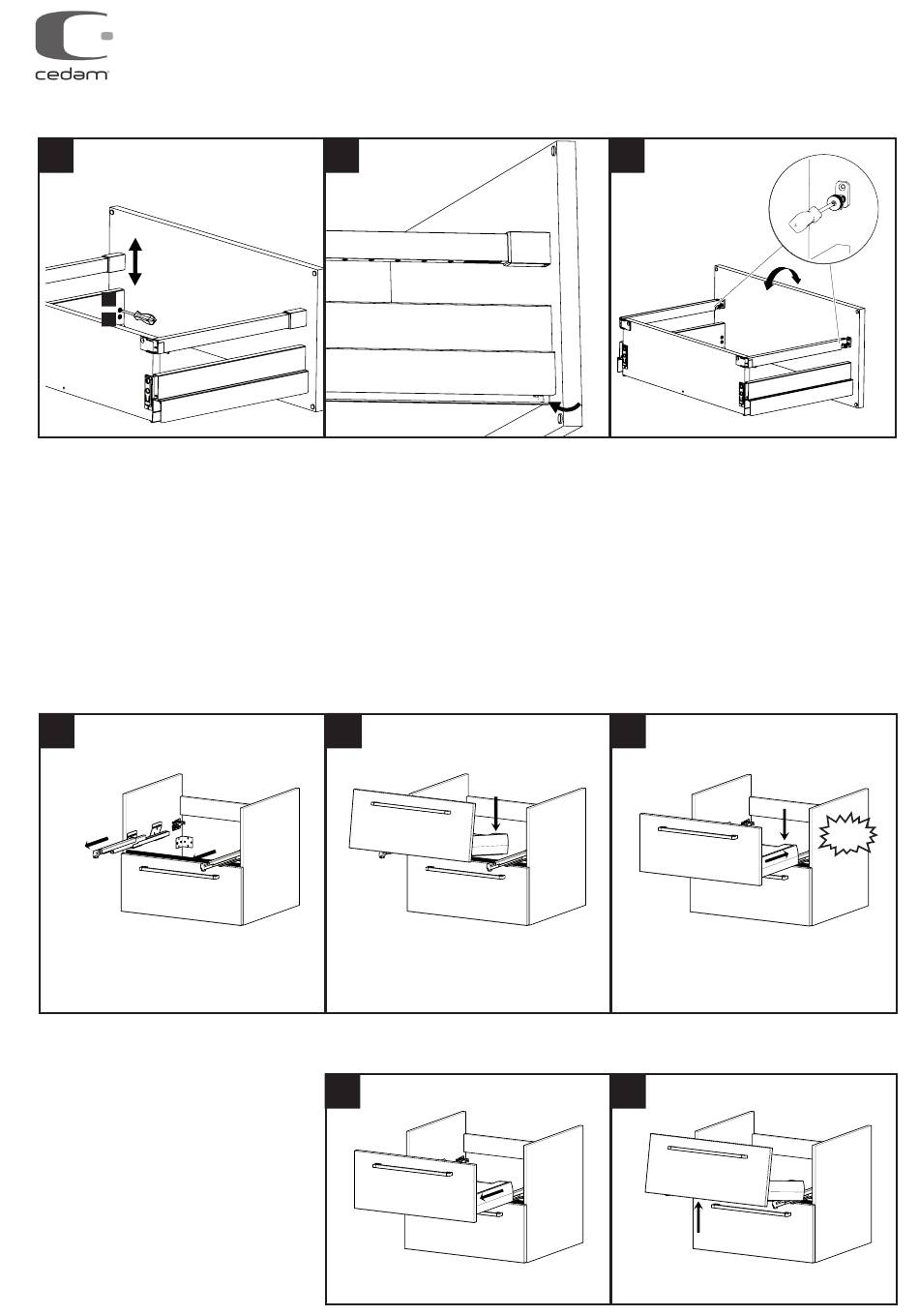 cedam