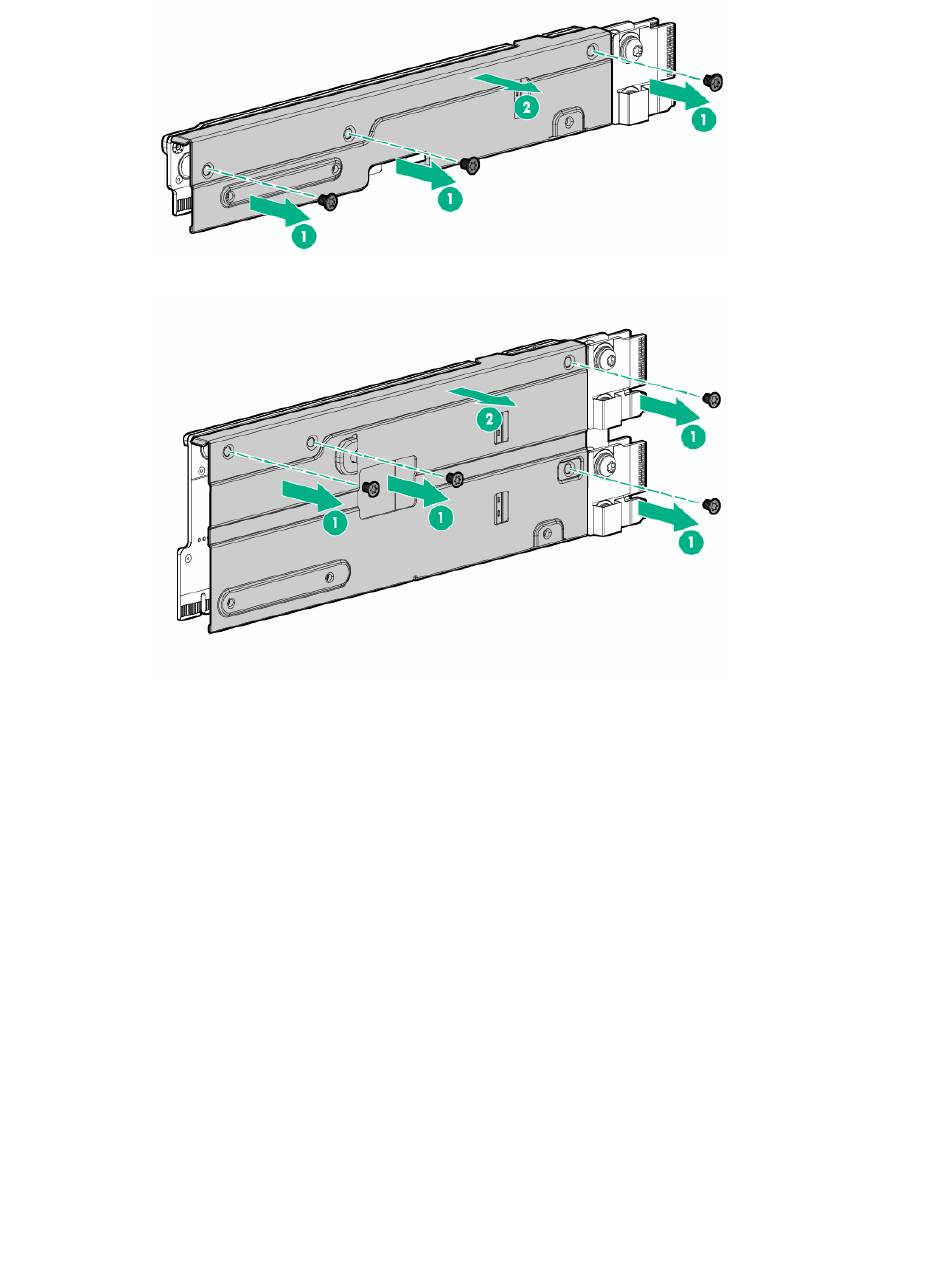 2
1
1
1

2
1
1
1
1