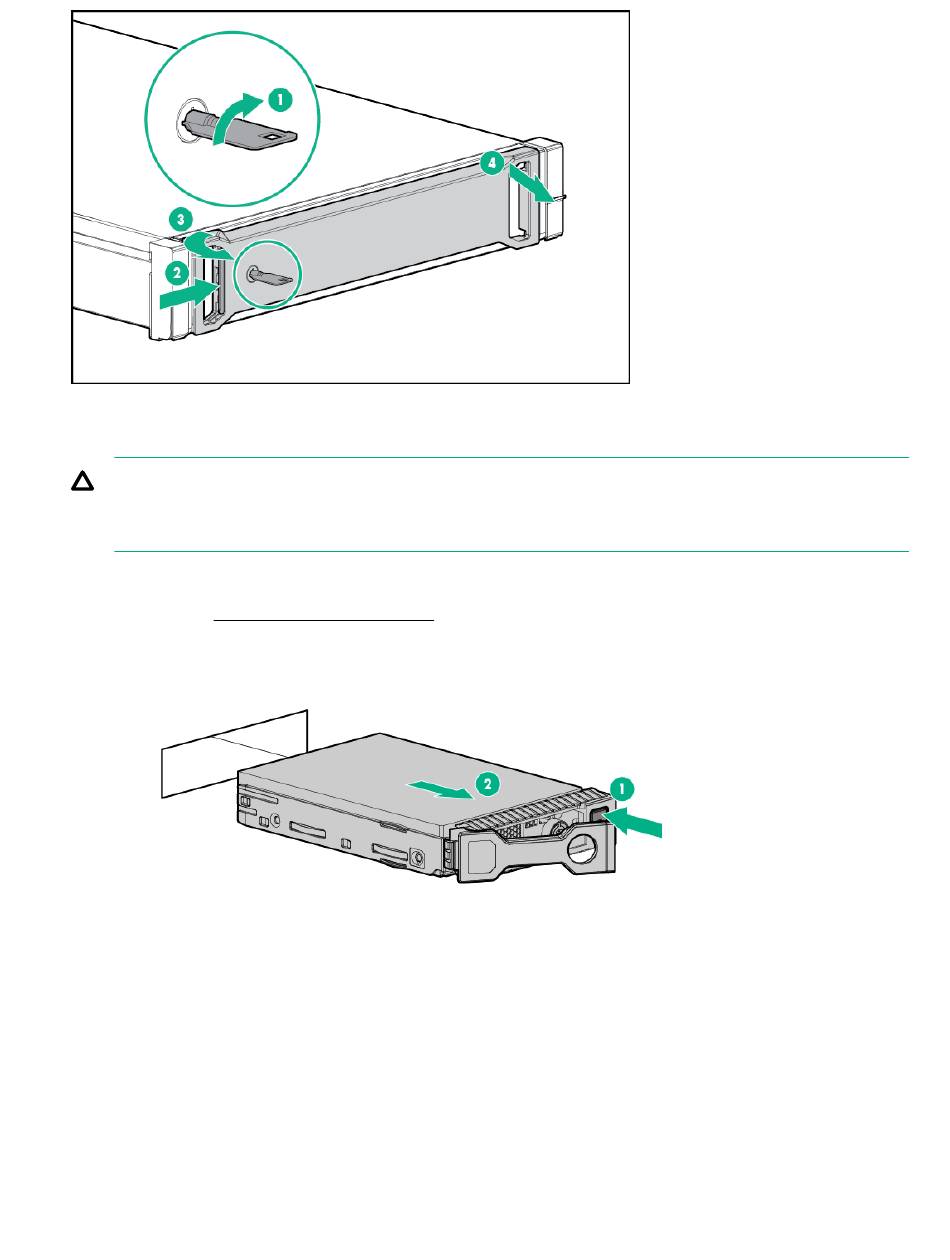 1

4

3

2

2

1