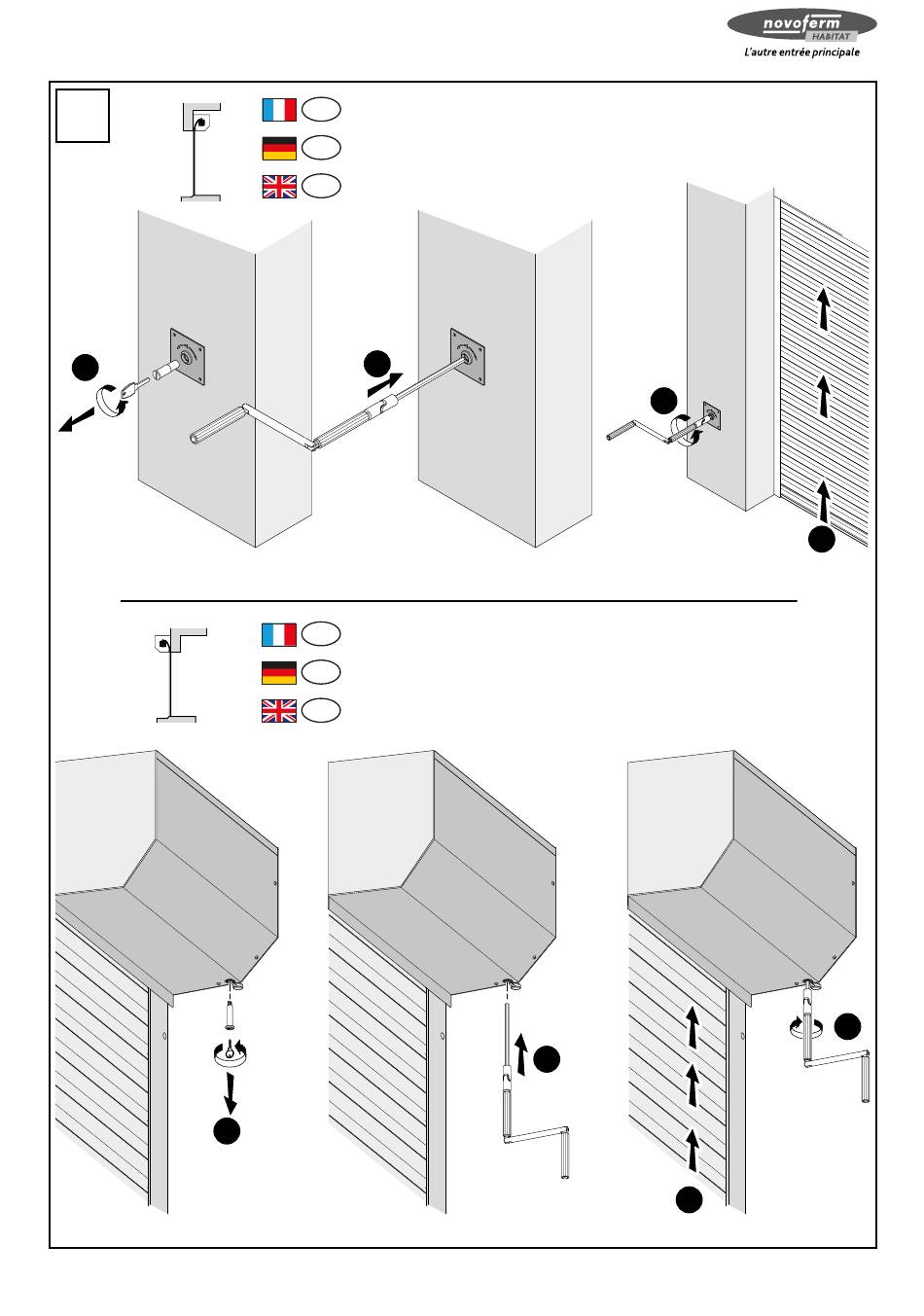 novoferm HABITAT
L'autre entrée principale