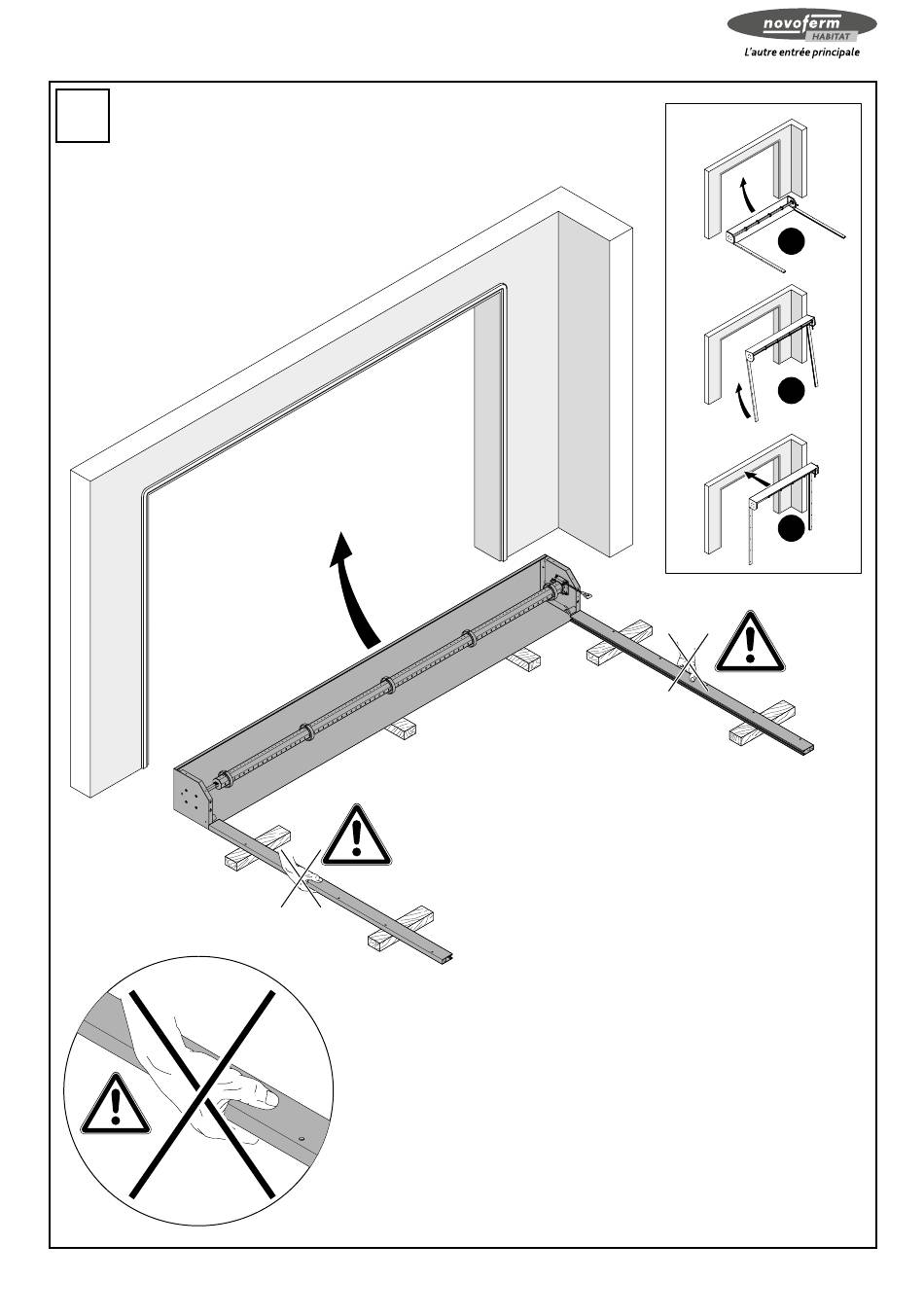 novoferm HABITAT
L'autre entrée principale