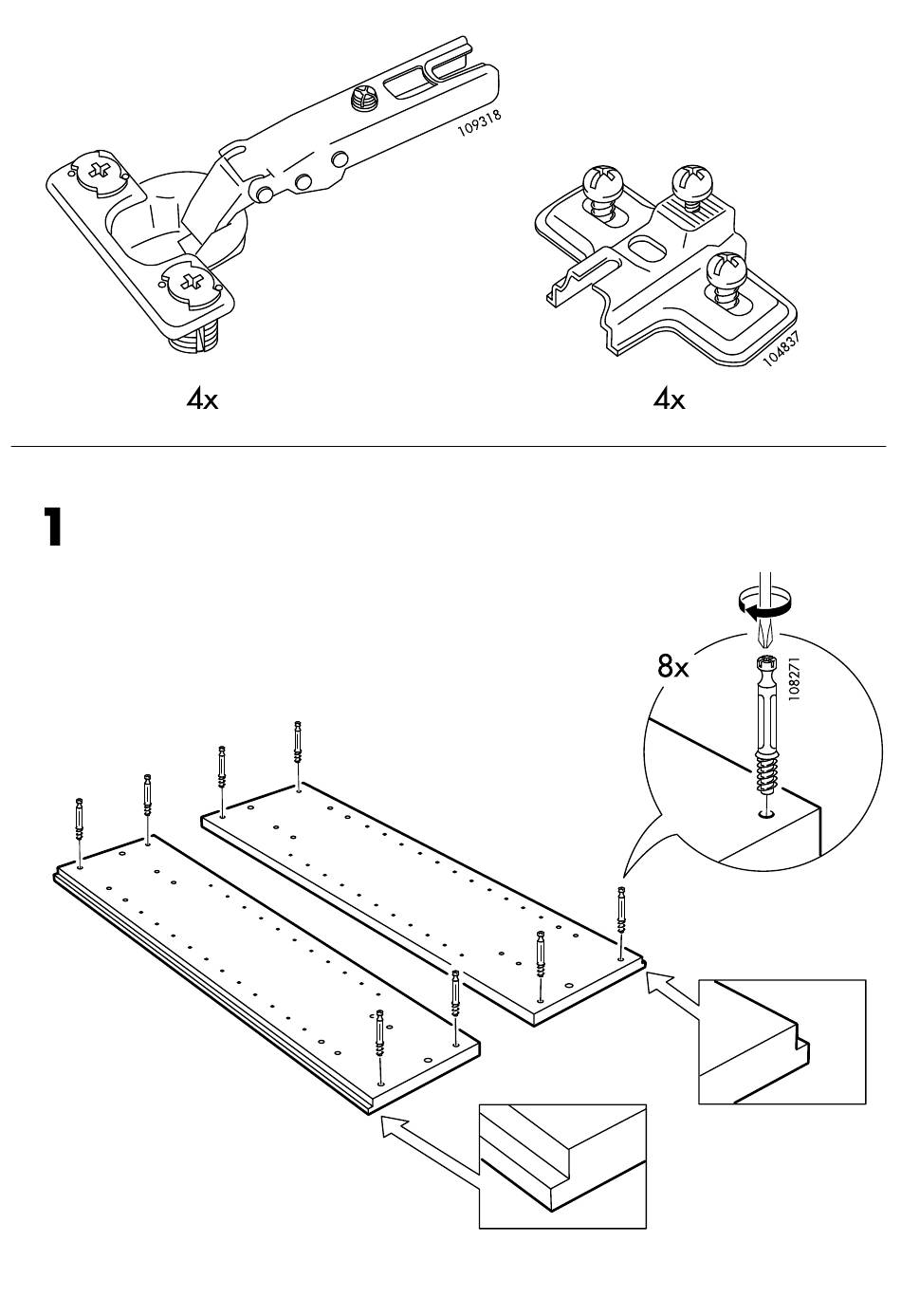 109318

4x

104837

4x

1

8x

108271