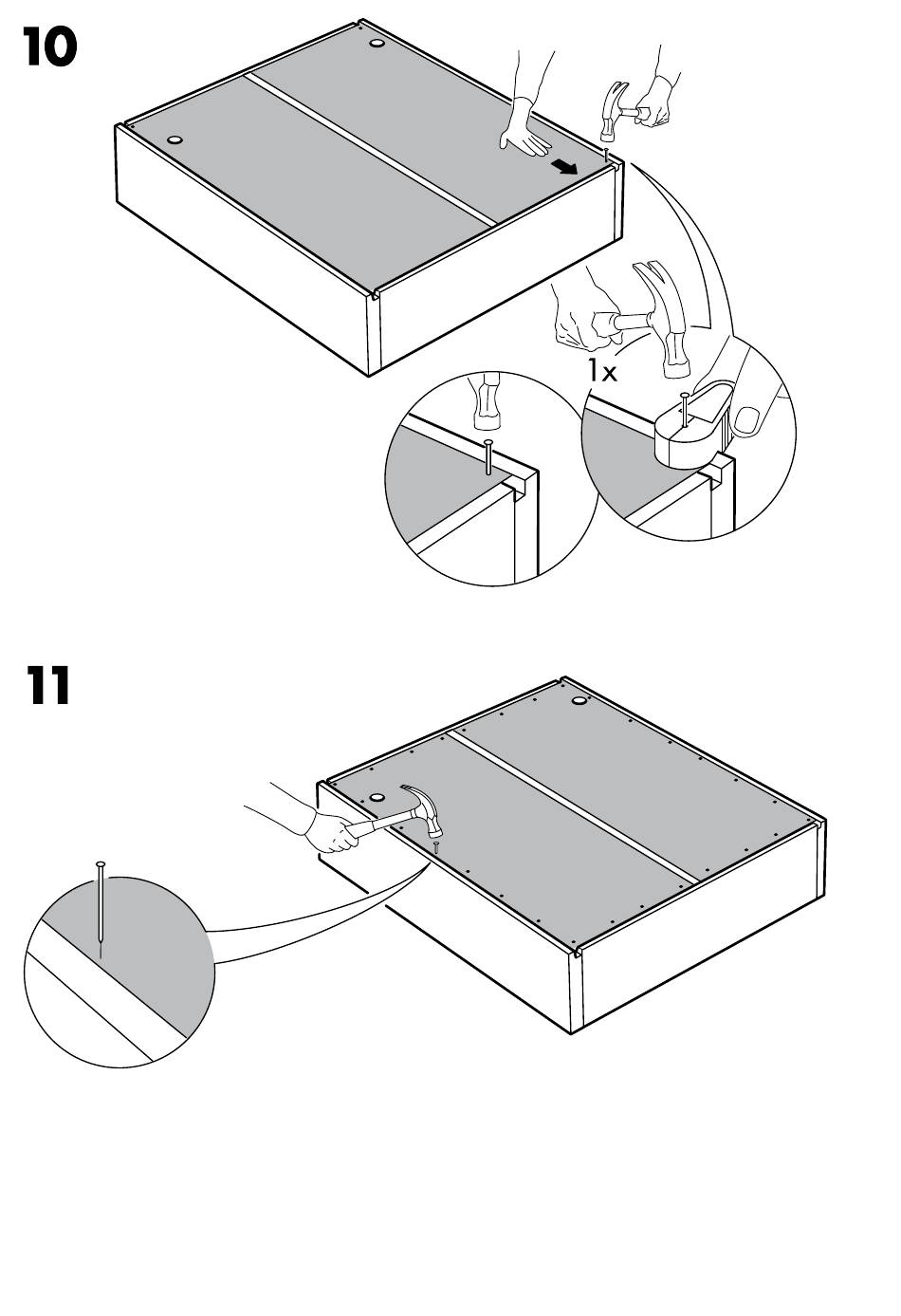 10

1x

11