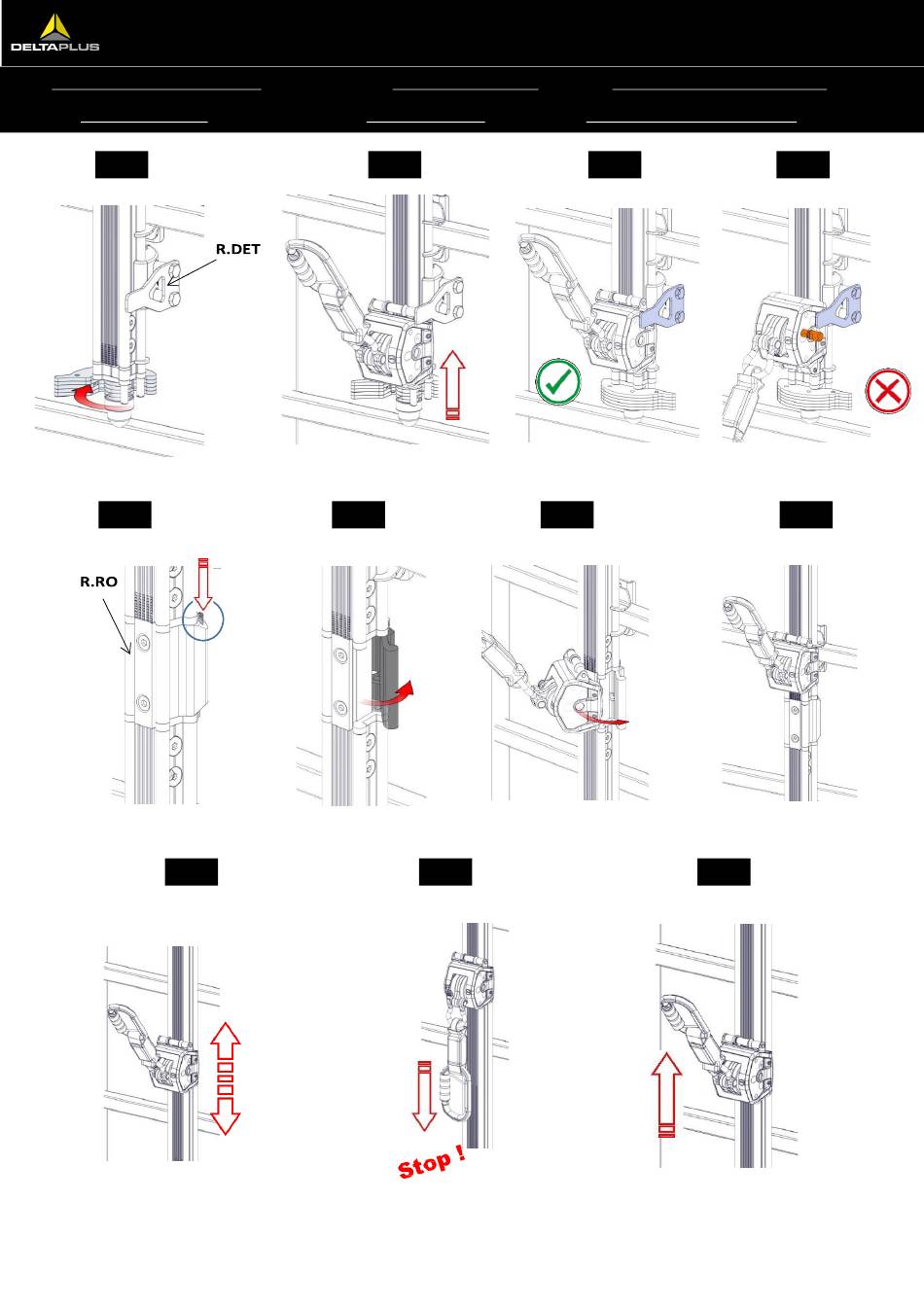 DELTAPLUS

R.DET

R.RO

Stop !