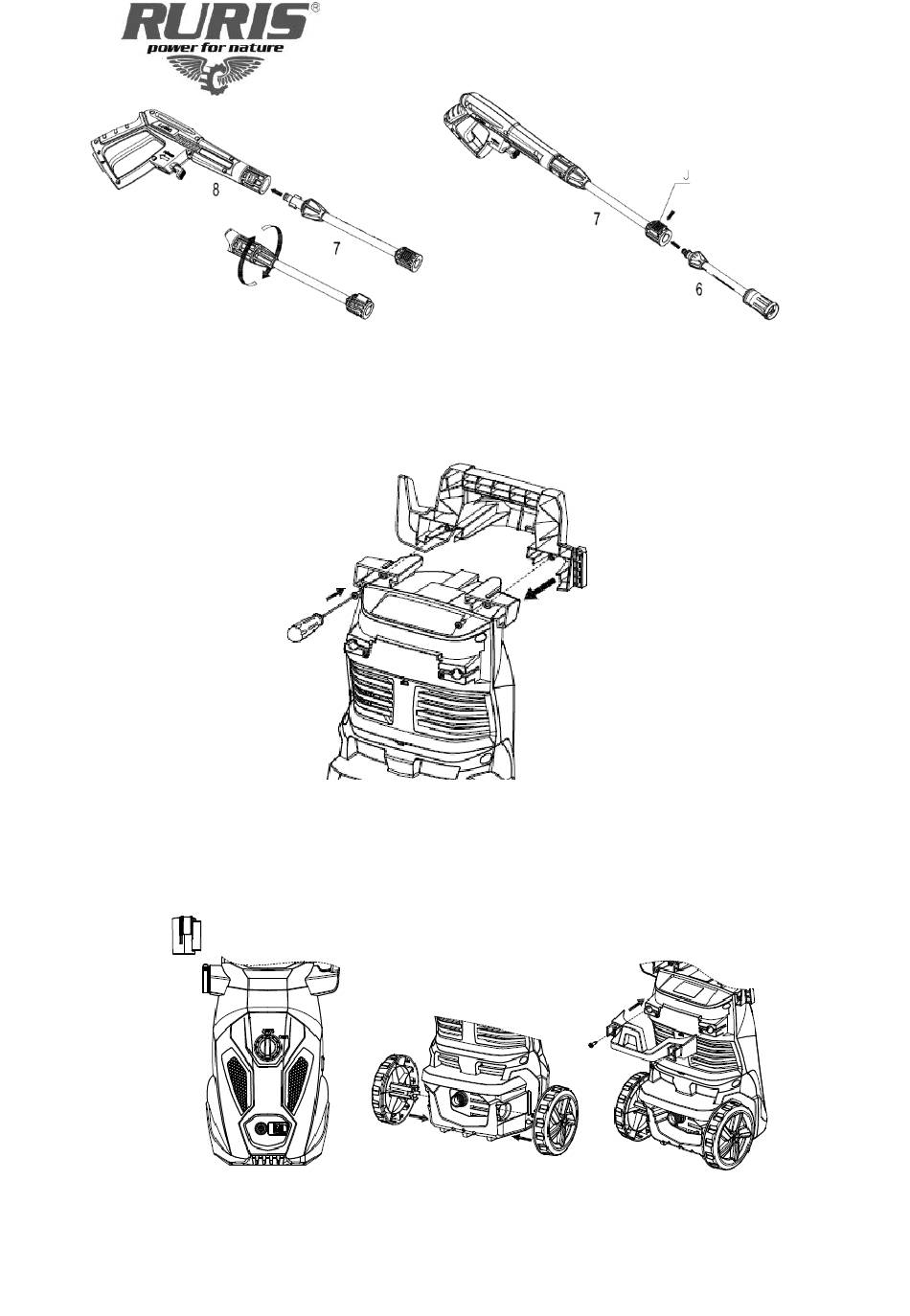 RURIS®
power for nature

8
7
J
7
6