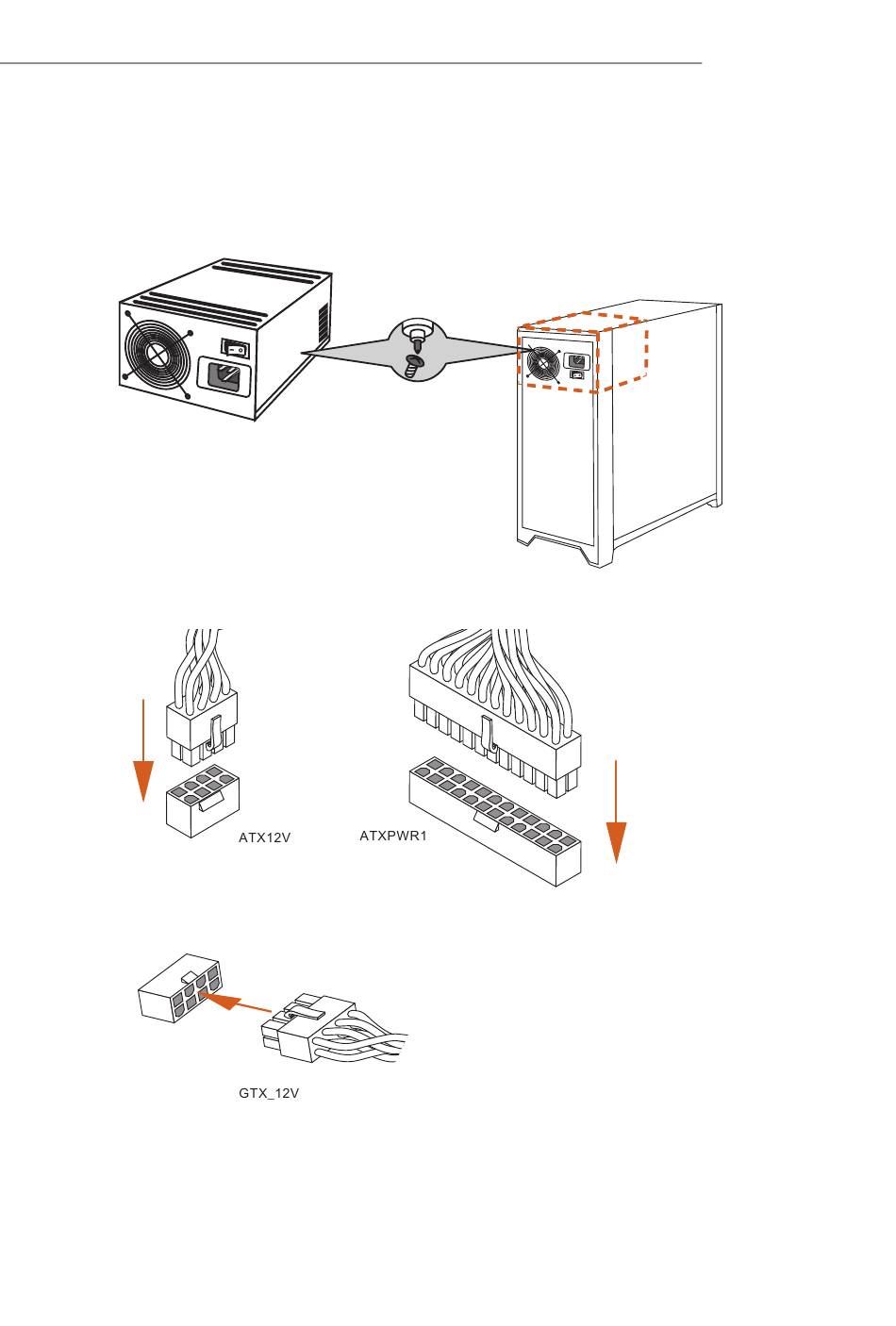 ATX12V

ATXPWR1

GTX_12V