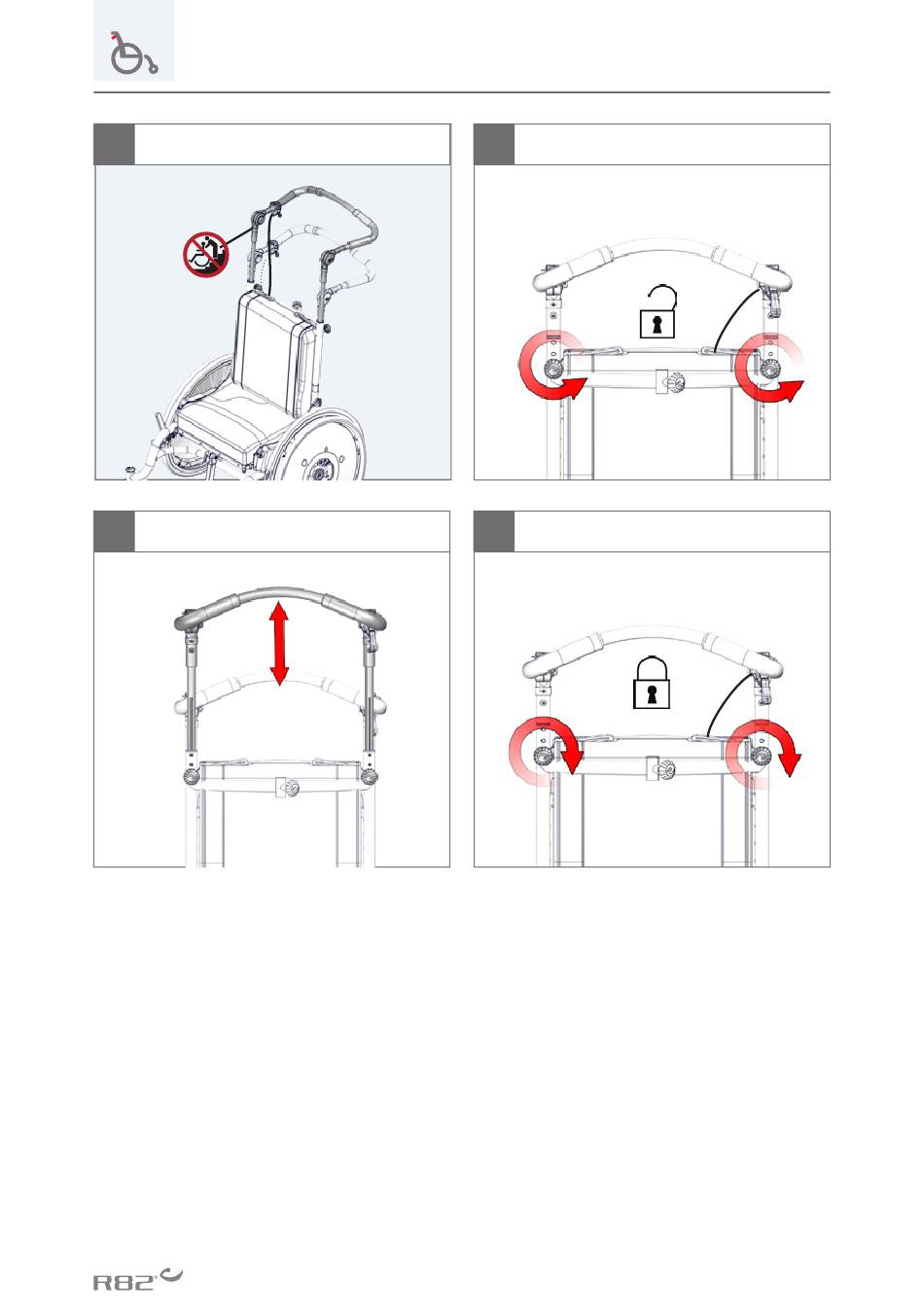 R82