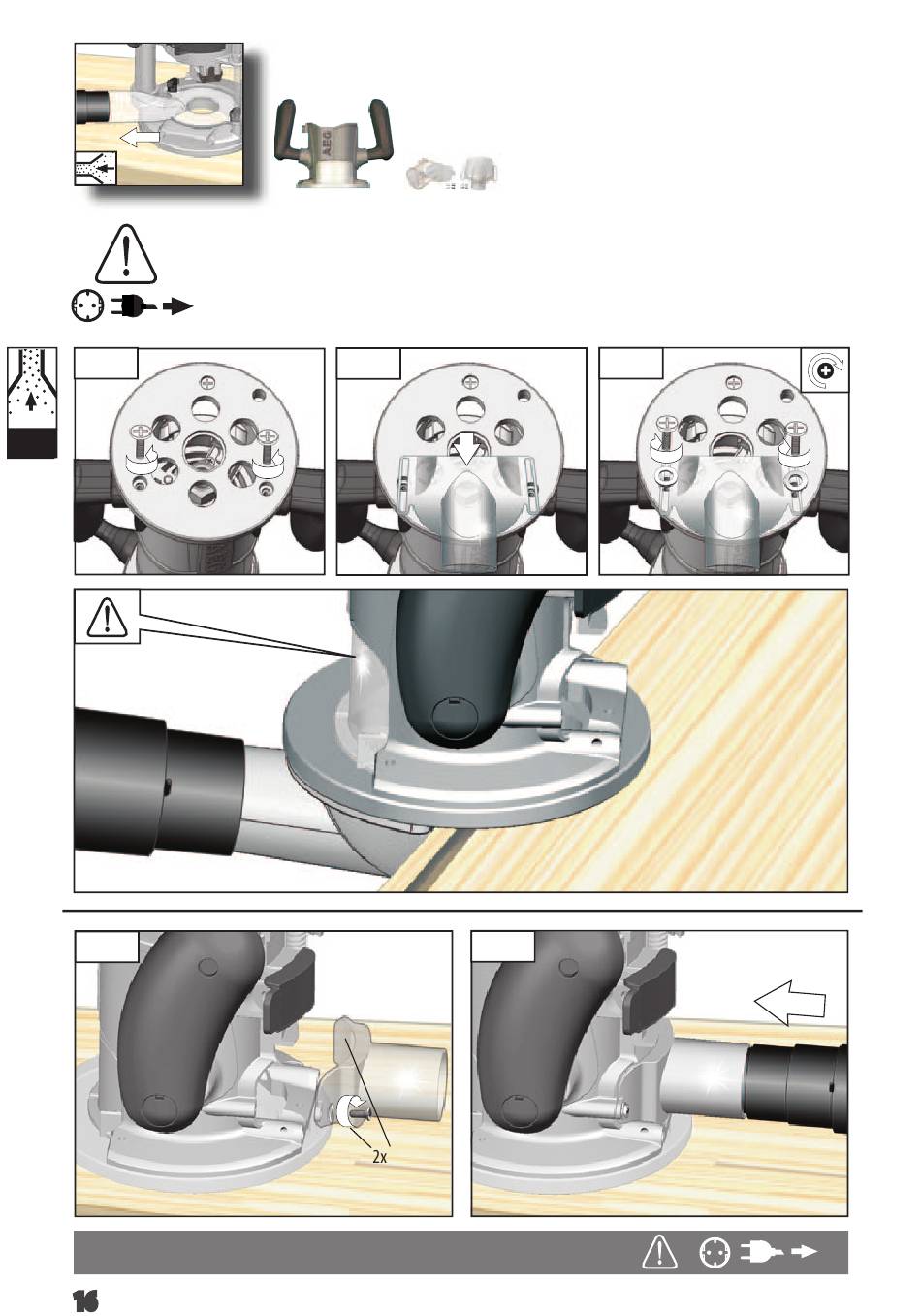 AEG

2x

16