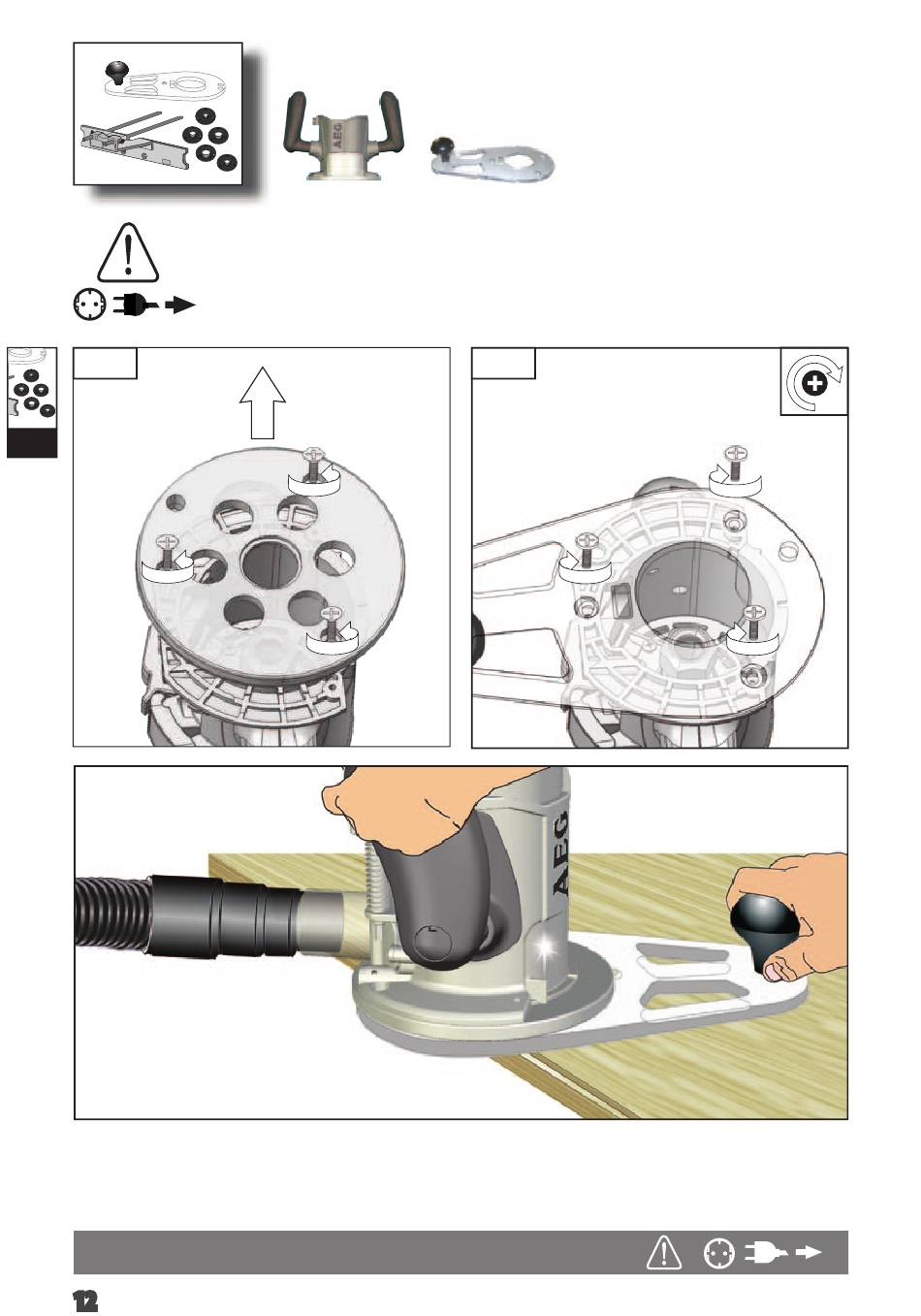 AEG

AEG

12