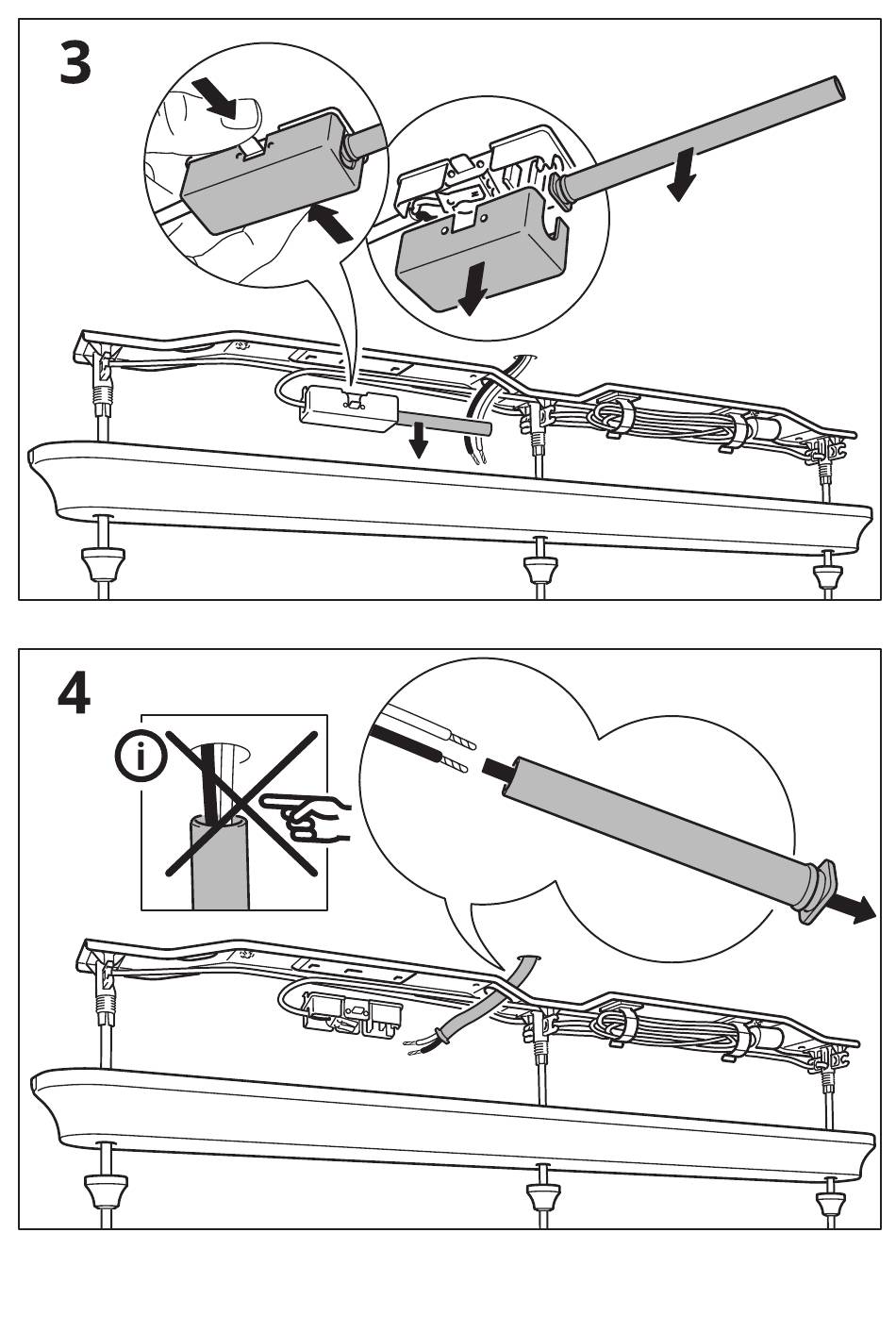 3

4

i