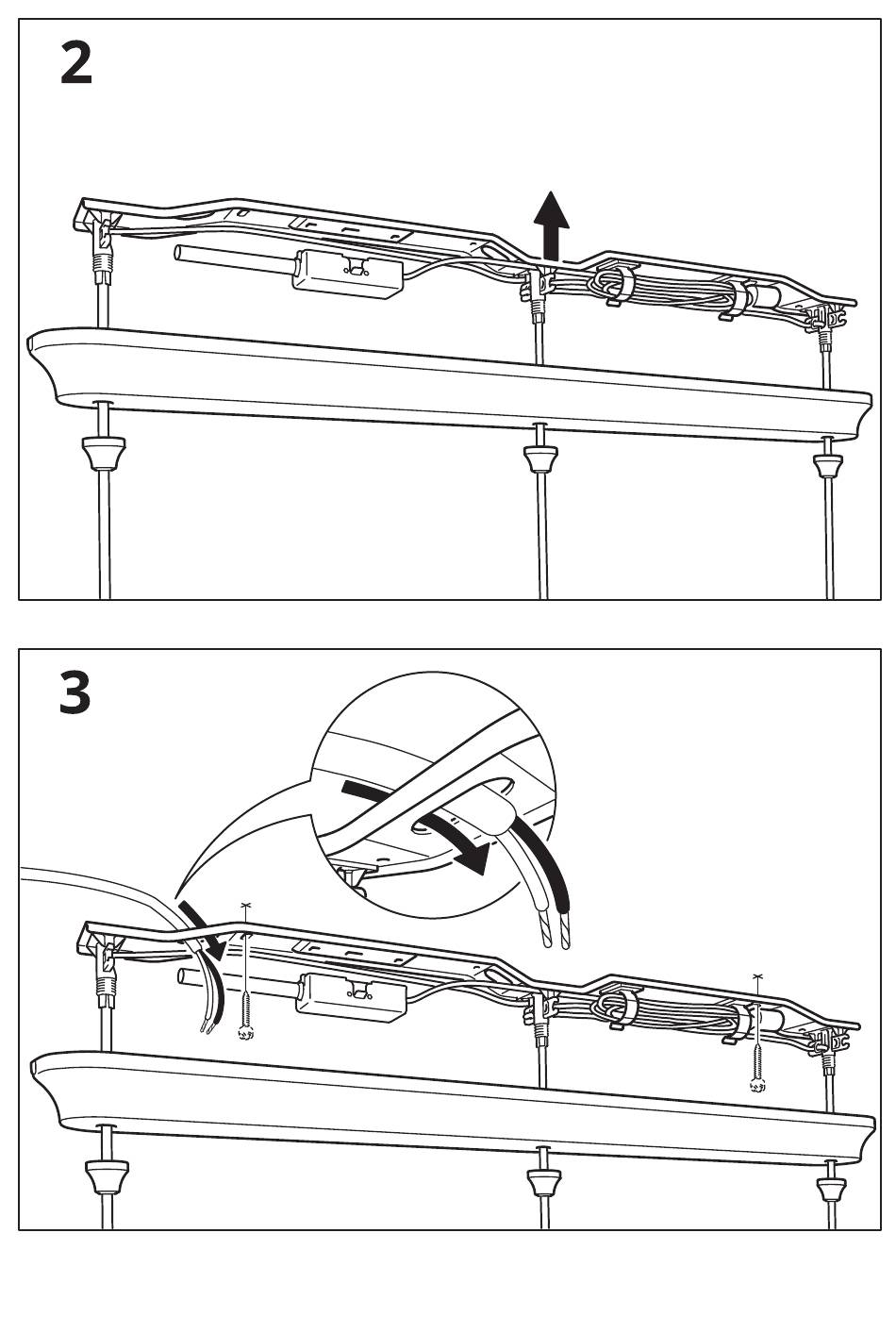 2

3