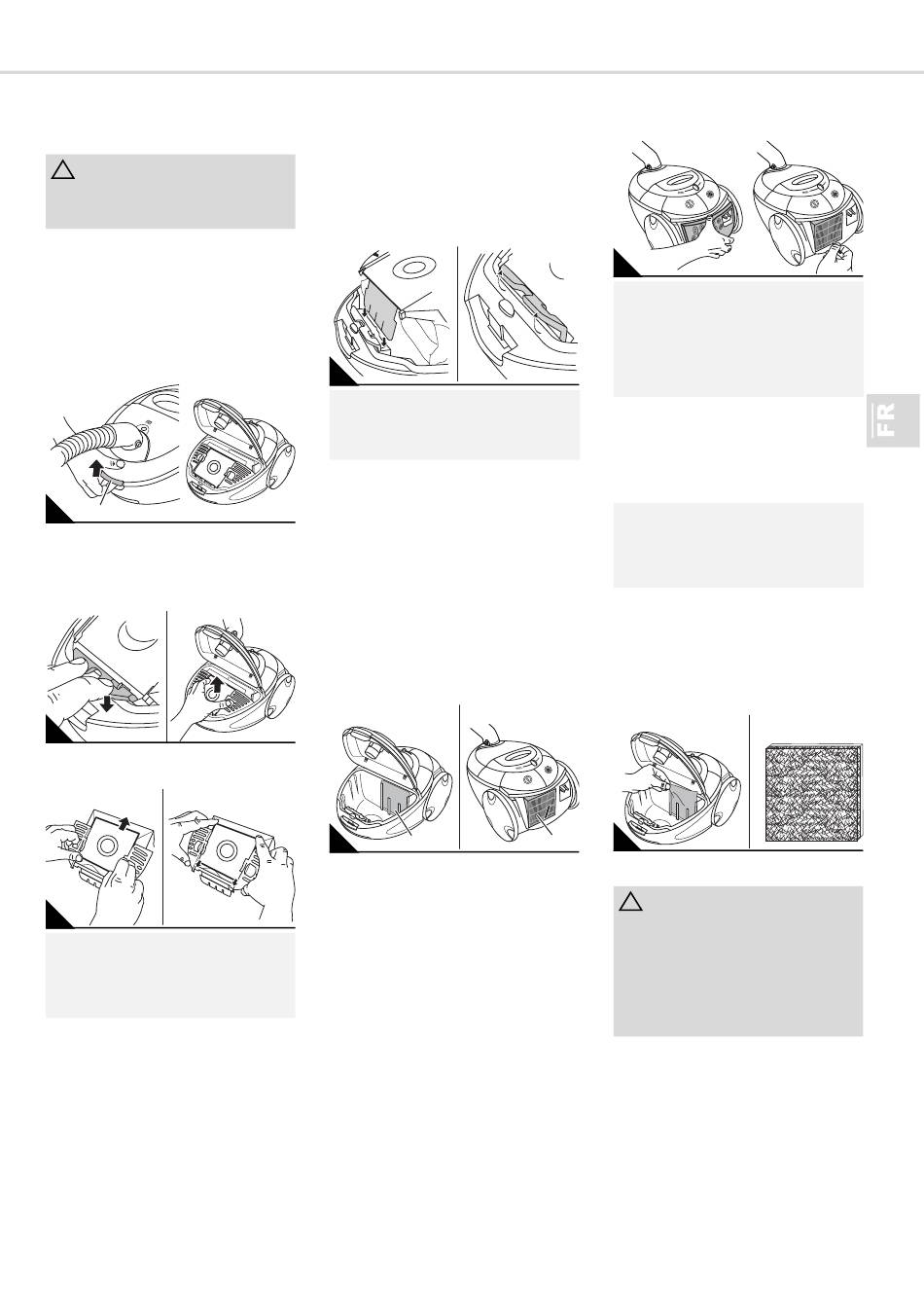 FR