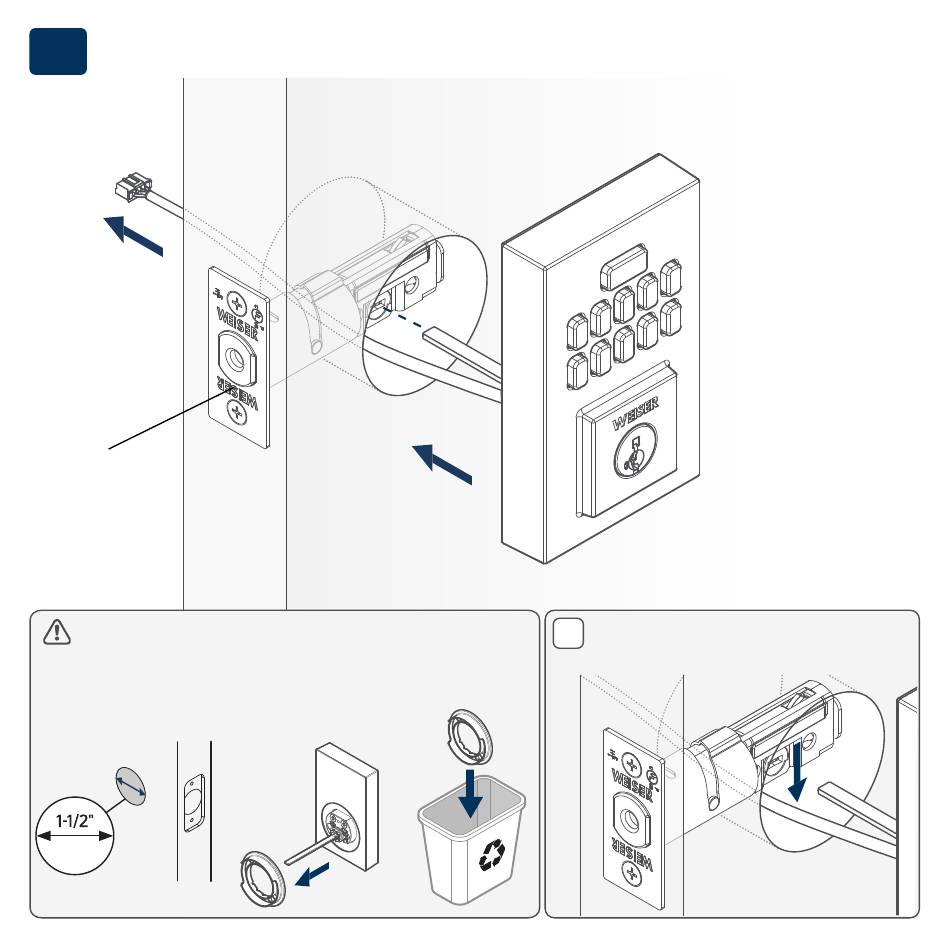 WEISER
WEISER
WEISER
1-1/2"
WEISER
WEISER