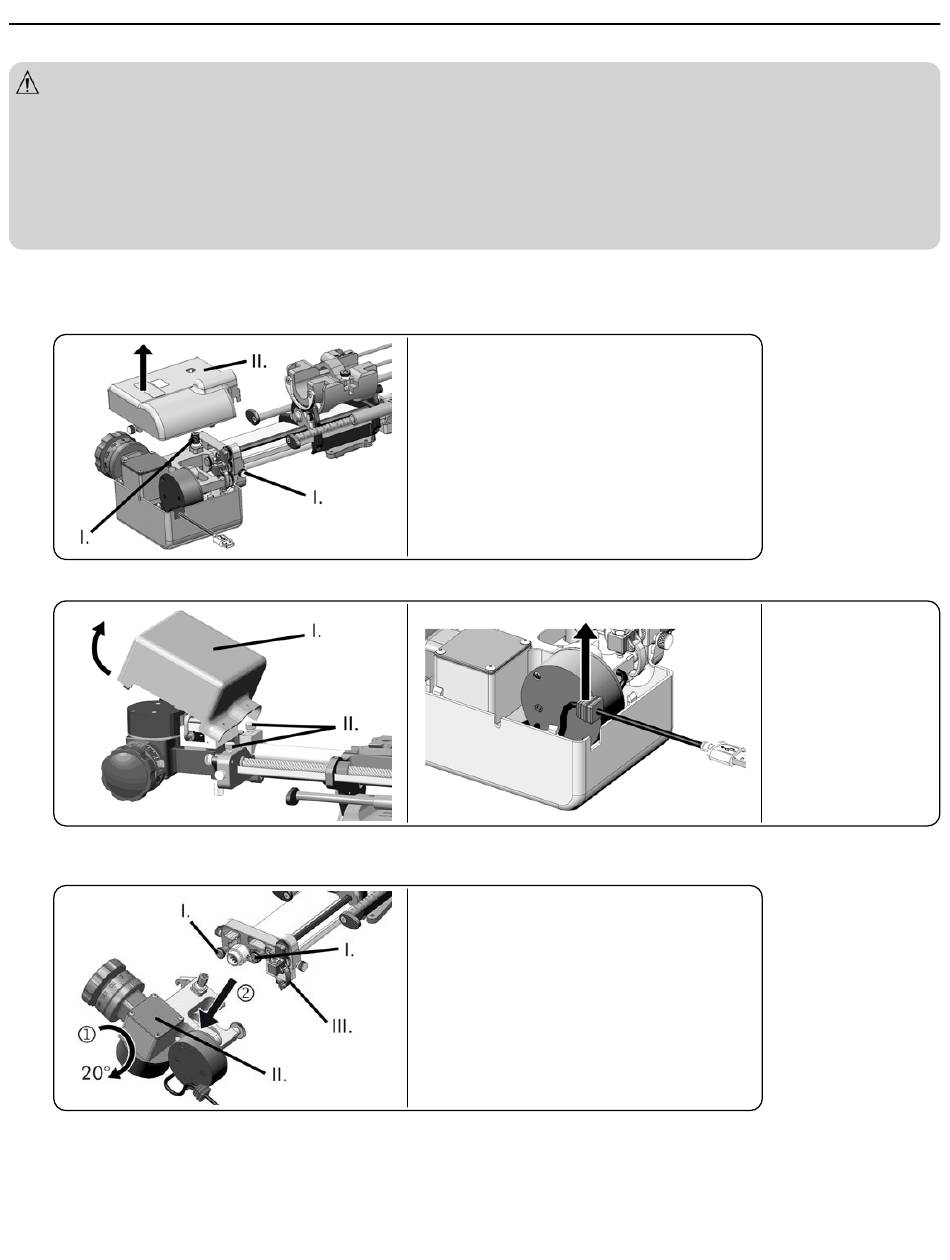 II.

I.

I.

I.

II.

I.

I.

III.

①

②

20°

II.