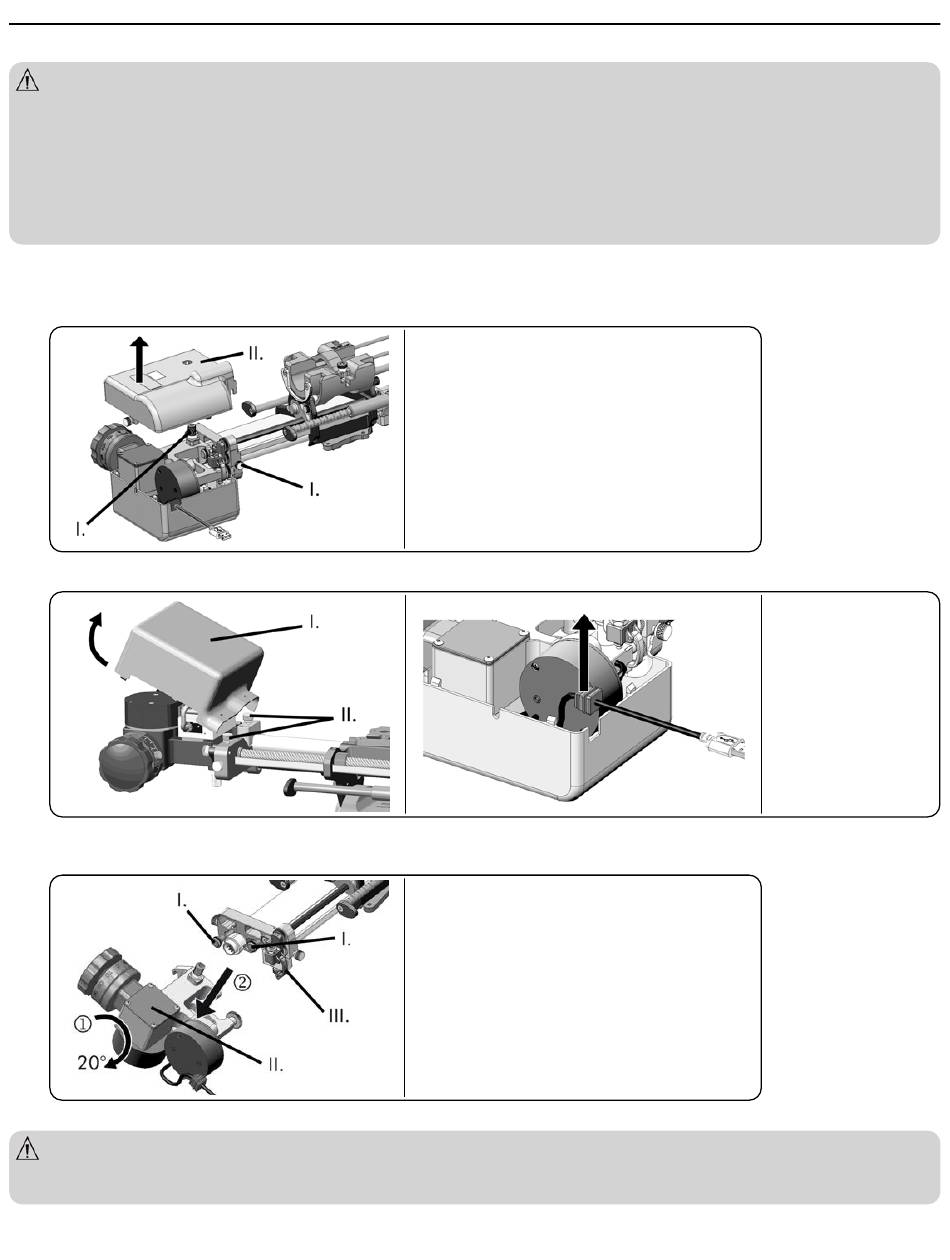 II.

I.

I.

I.

II.

I.

I.

②

III.

①

20°

II.