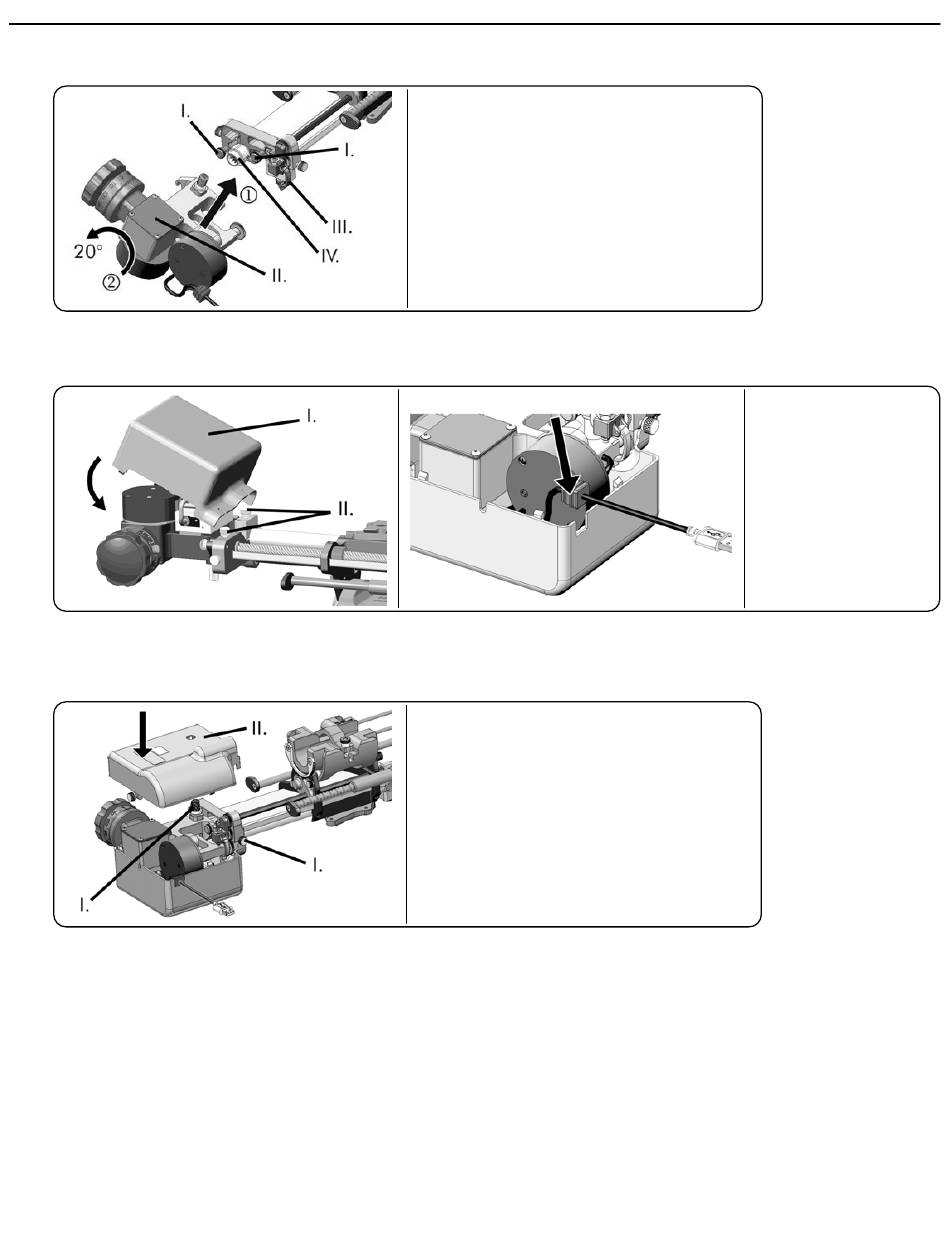 I.
I.
①
III.
20°
②
II.
IV.

I.
II.

II.
I.
I.