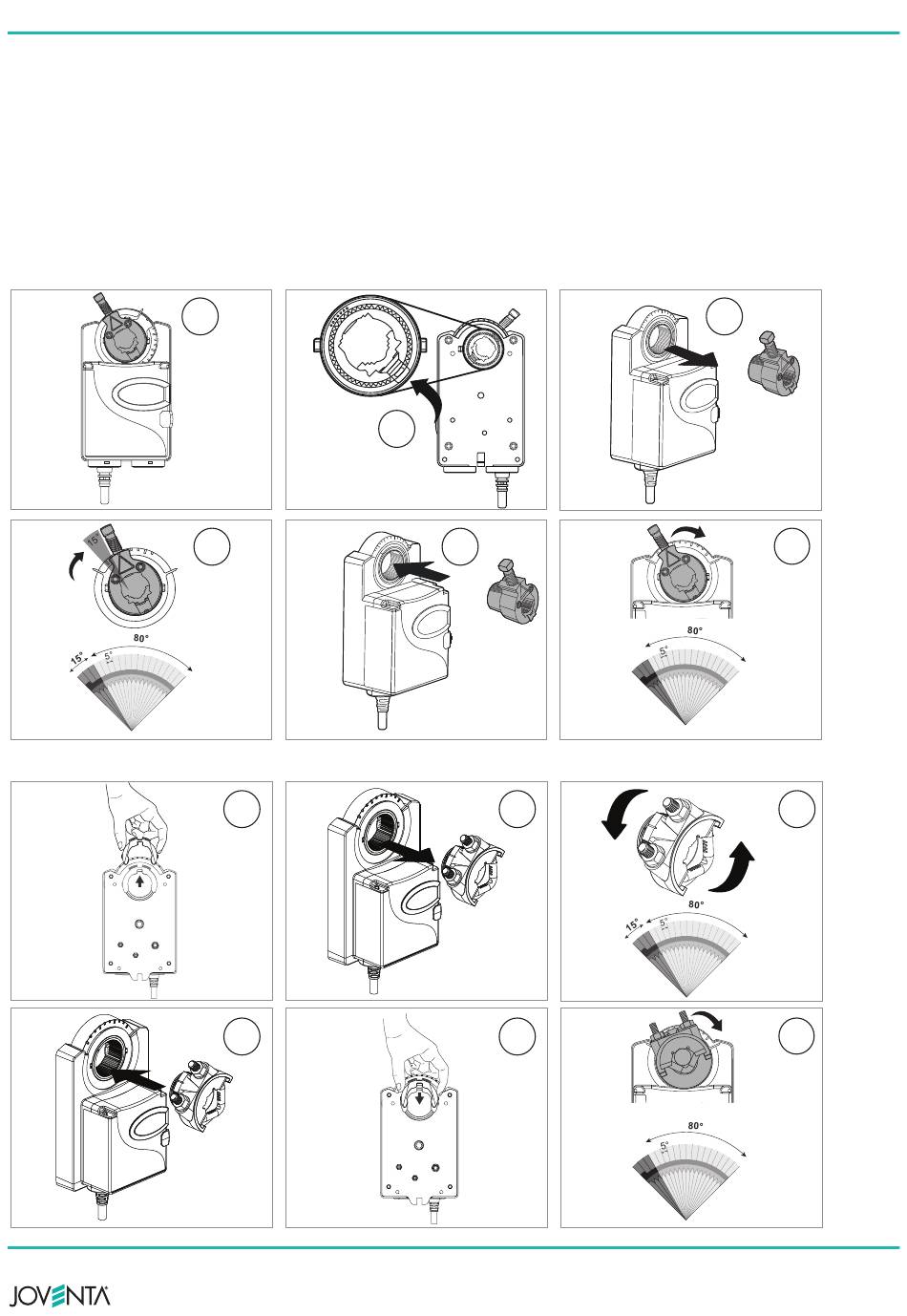 15°

80°
15°
5°

80°
5°

80°
15°
5°

80°
5°

JOVENTA