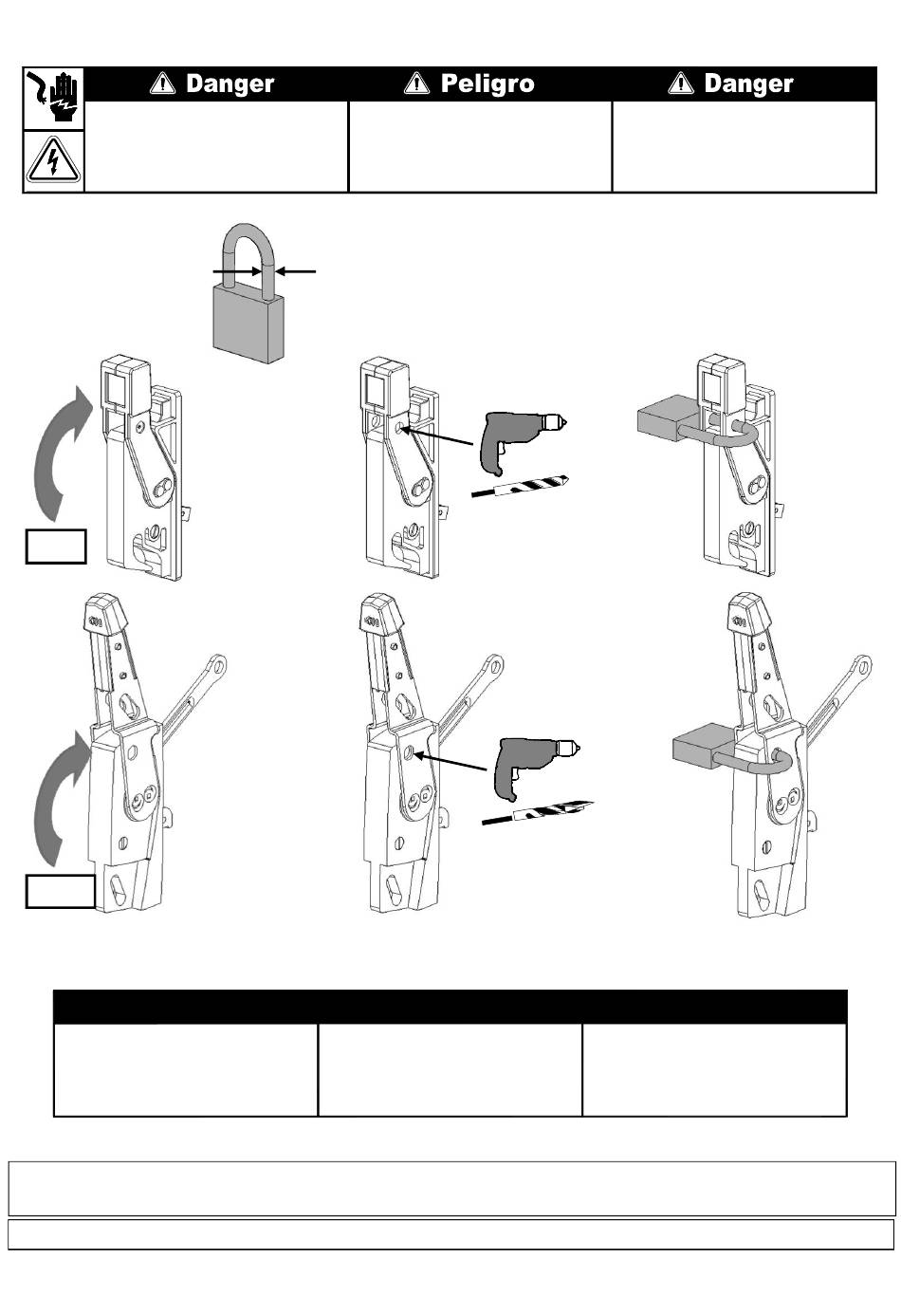 Danger

Peligro

Danger