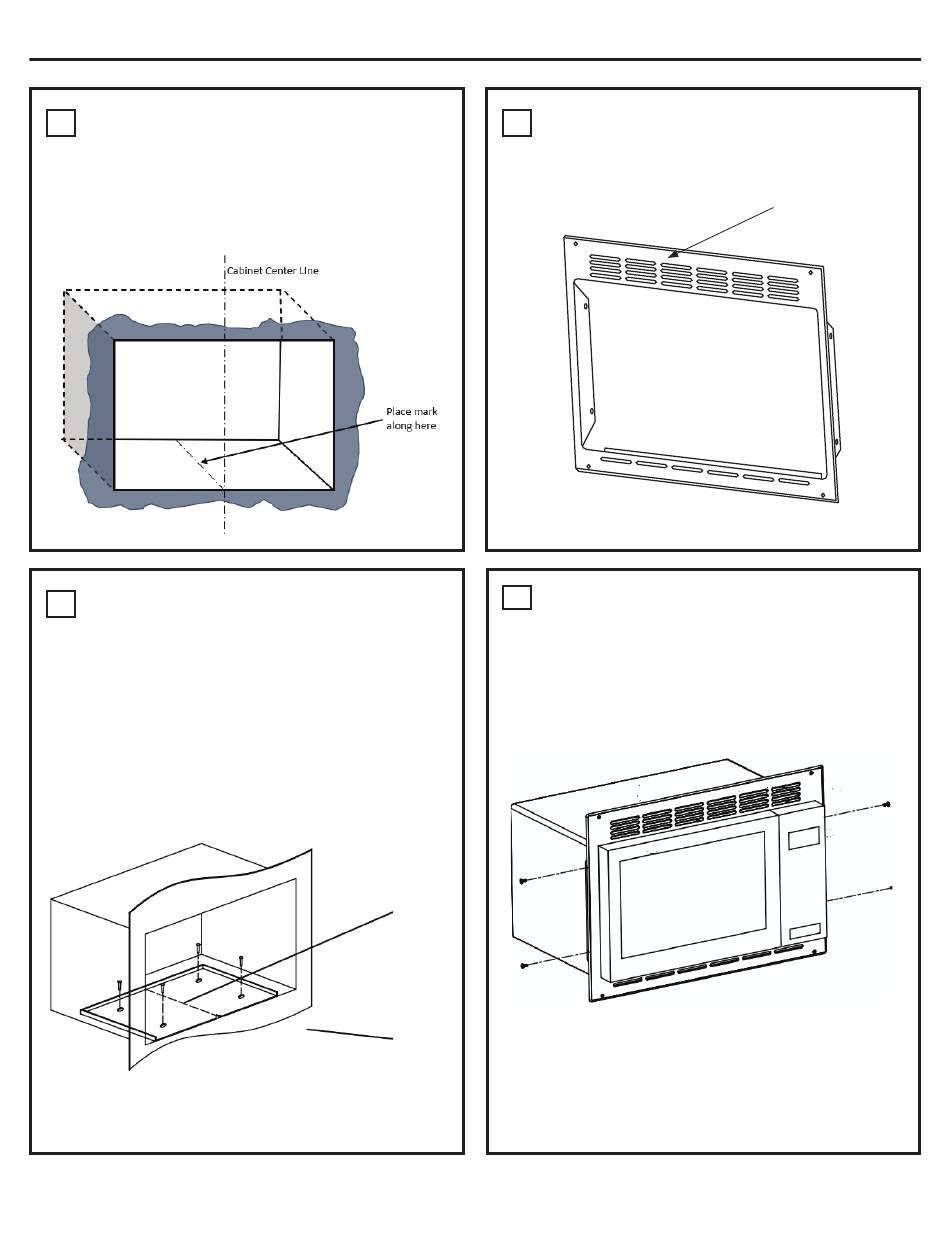 Cabinet Center Line

Place mark along here