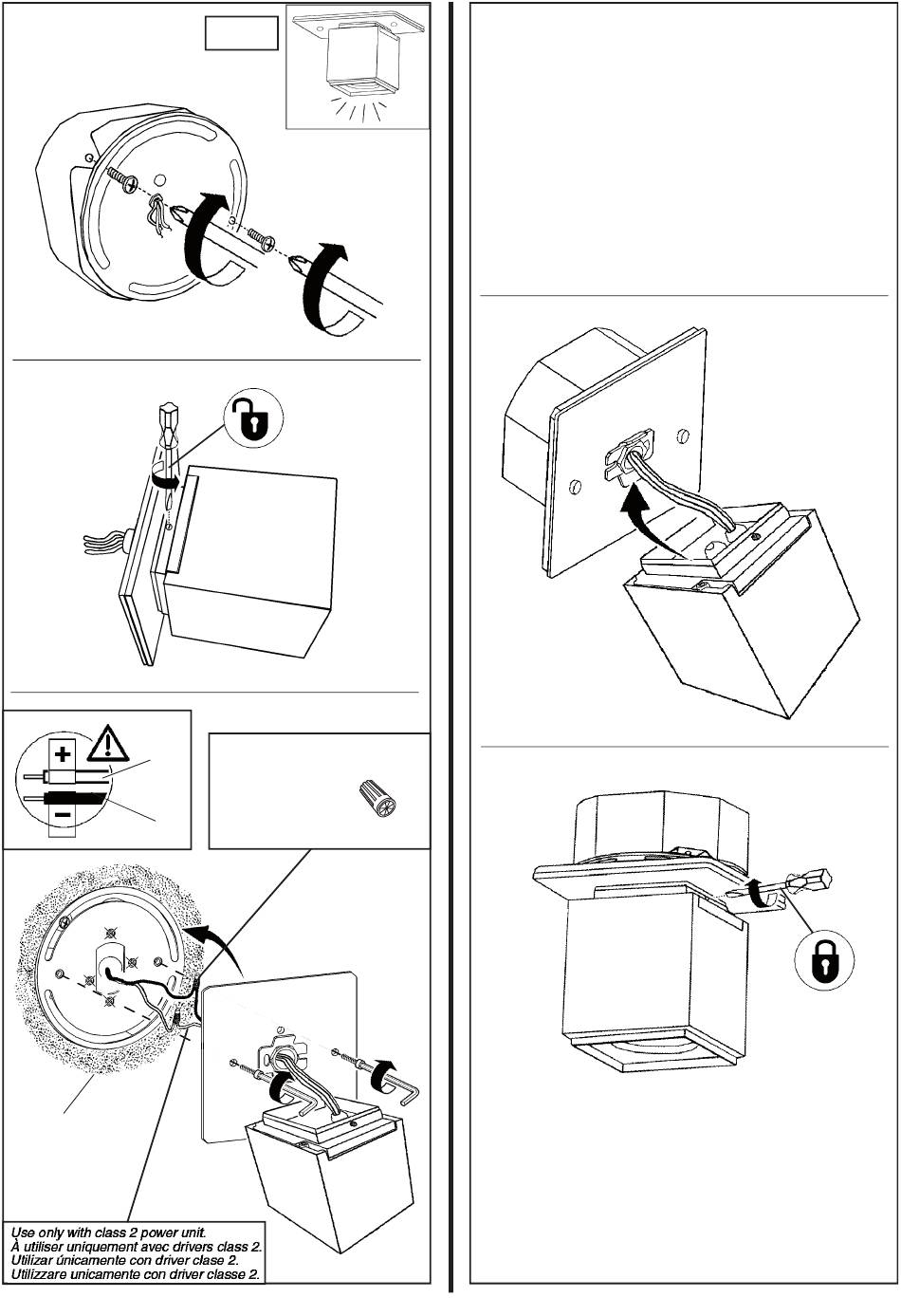 Use only with class 2 power unit.
À utiliser uniquement avec drivers class 2.
Utilizar únicamente con driver clase 2.
Utilizzare unicamente con driver classe 2.