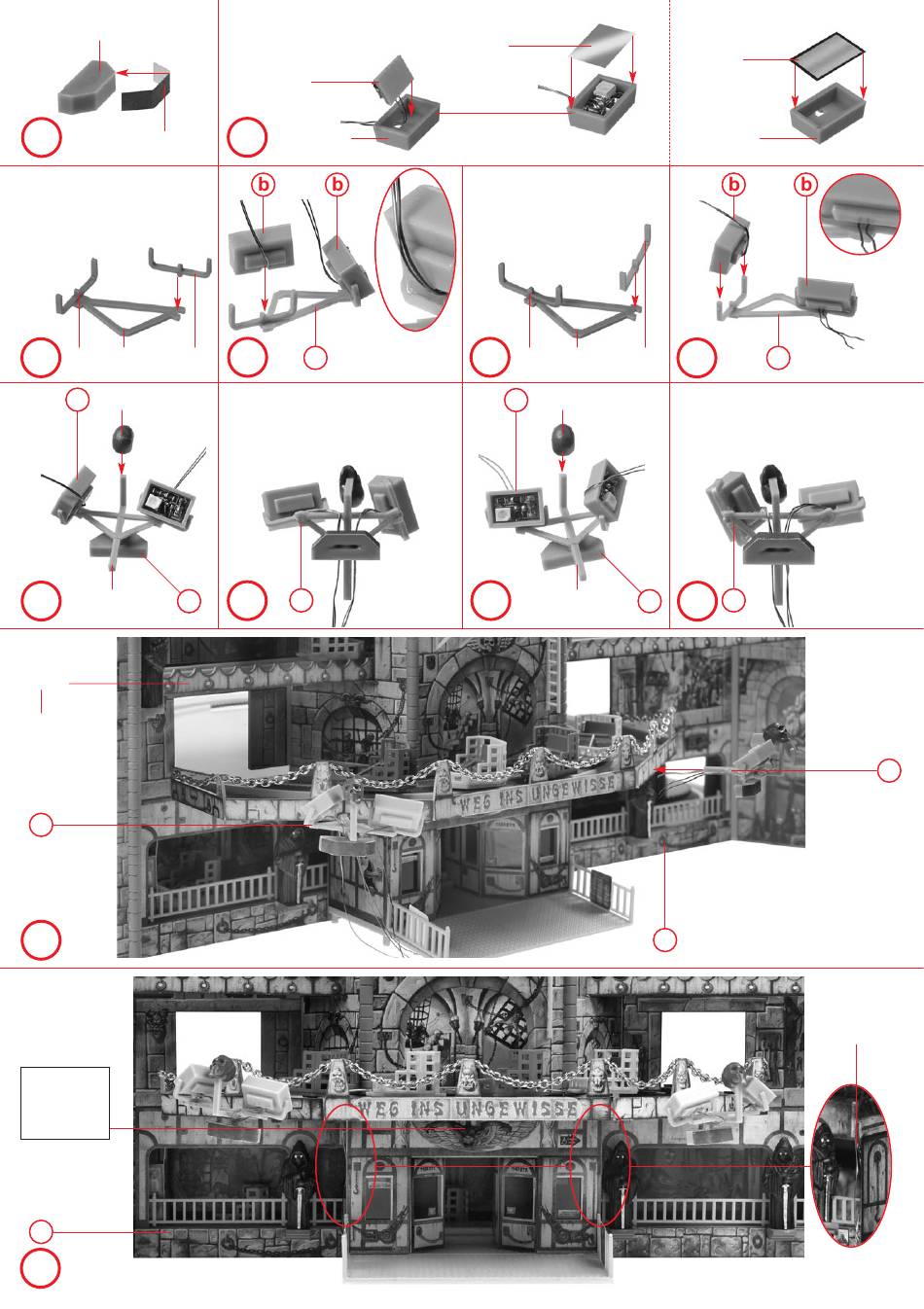 b b

b b

WEG INS UNGEWISSE

WEG INS UNGEWISSE