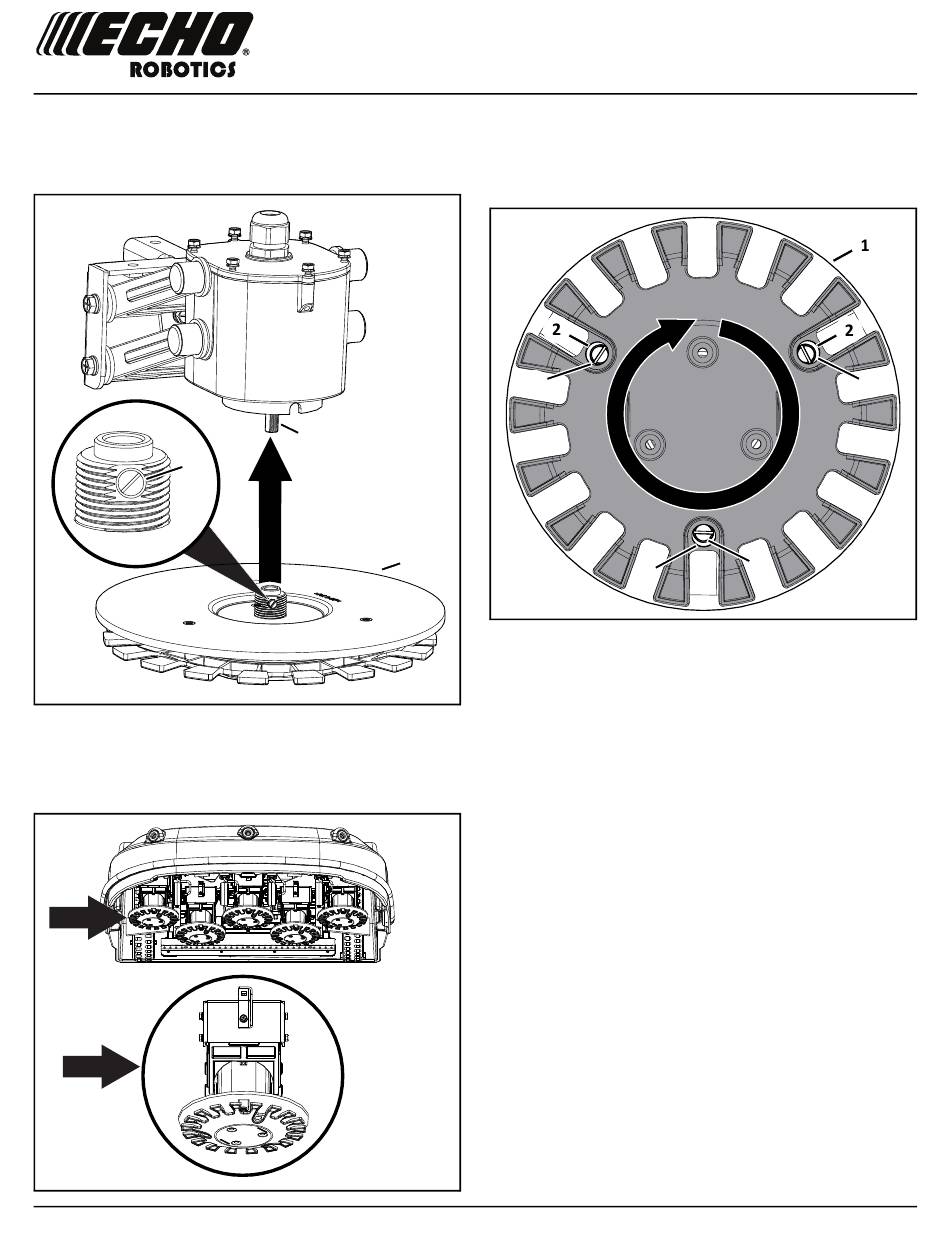 ECHO®
ROBOTICS

1

2

2