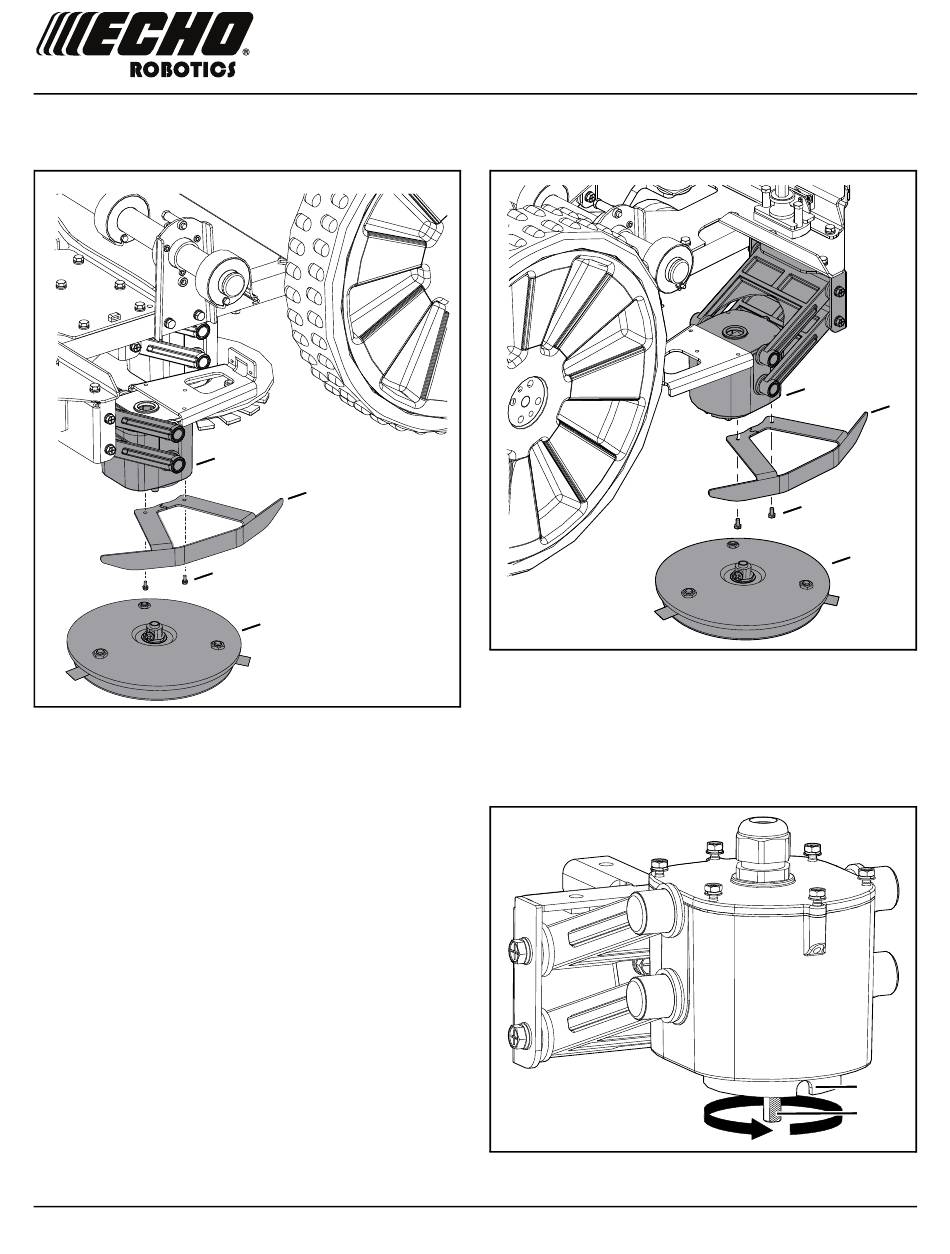 ECHO®
ROBOTICS